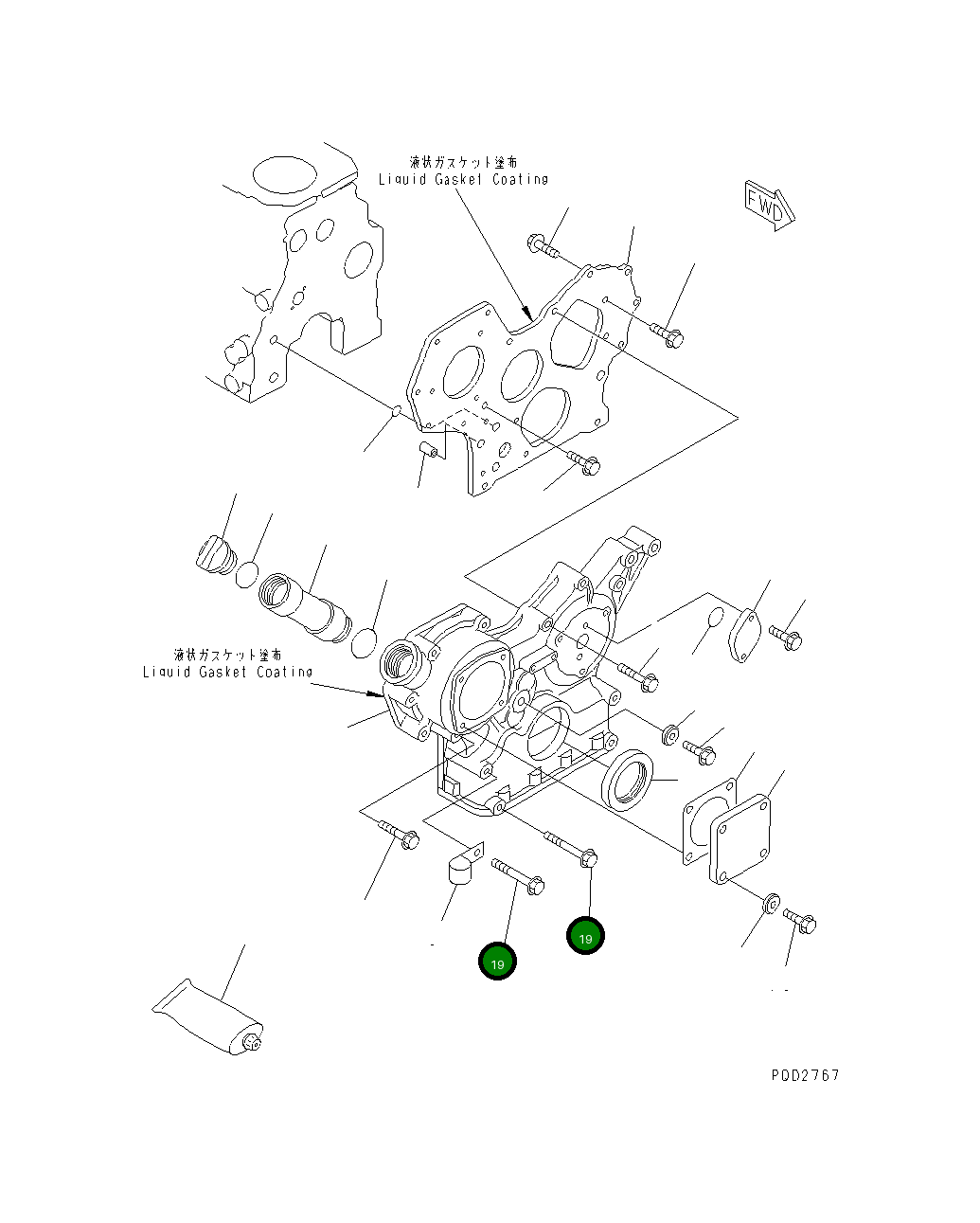 液状ガスケット塗布
Liquid Gasket Coating

FWD

液状ガスケット塗布
Liquid Gasket Coating

19

19

PDD2767