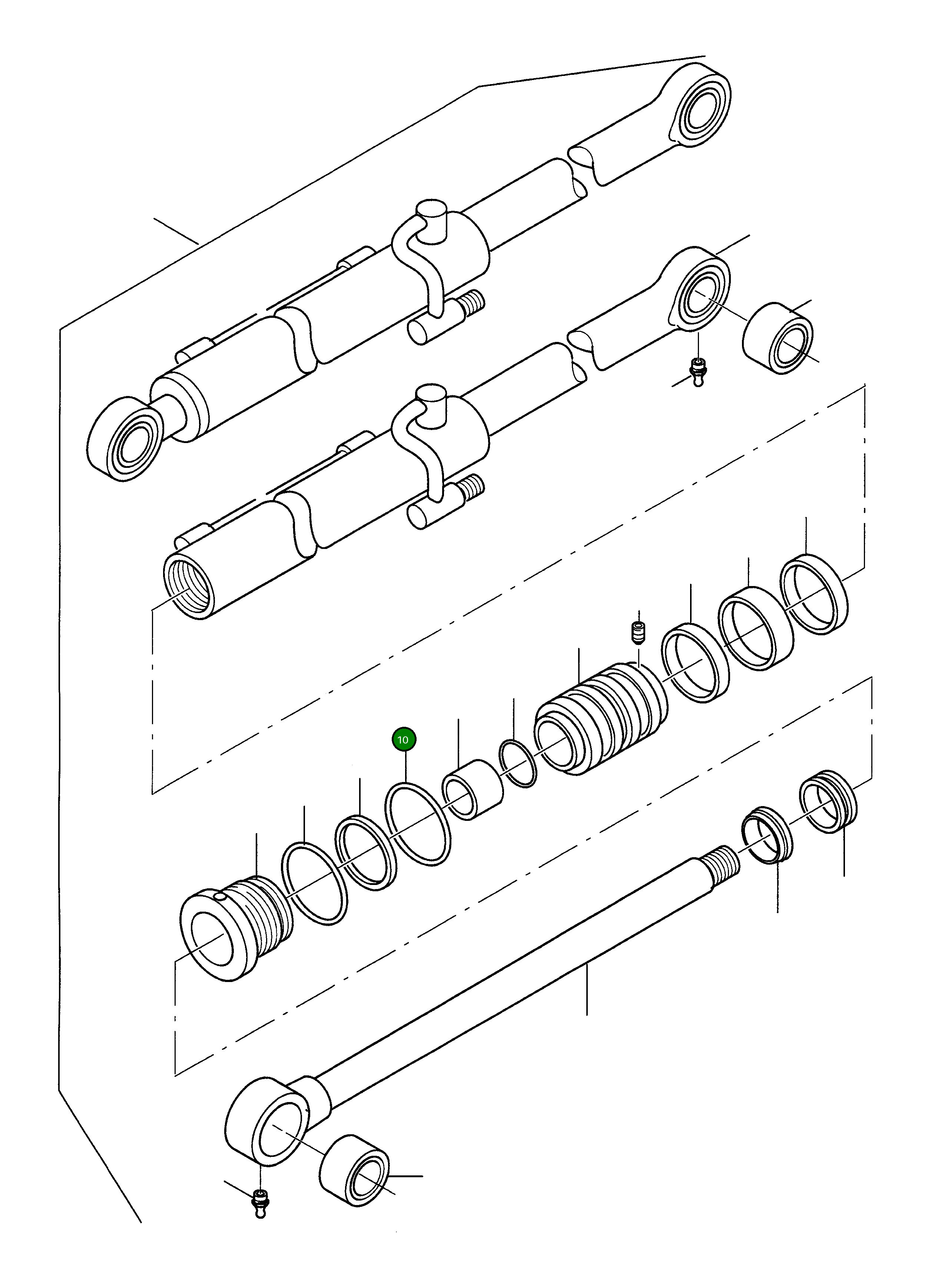 10