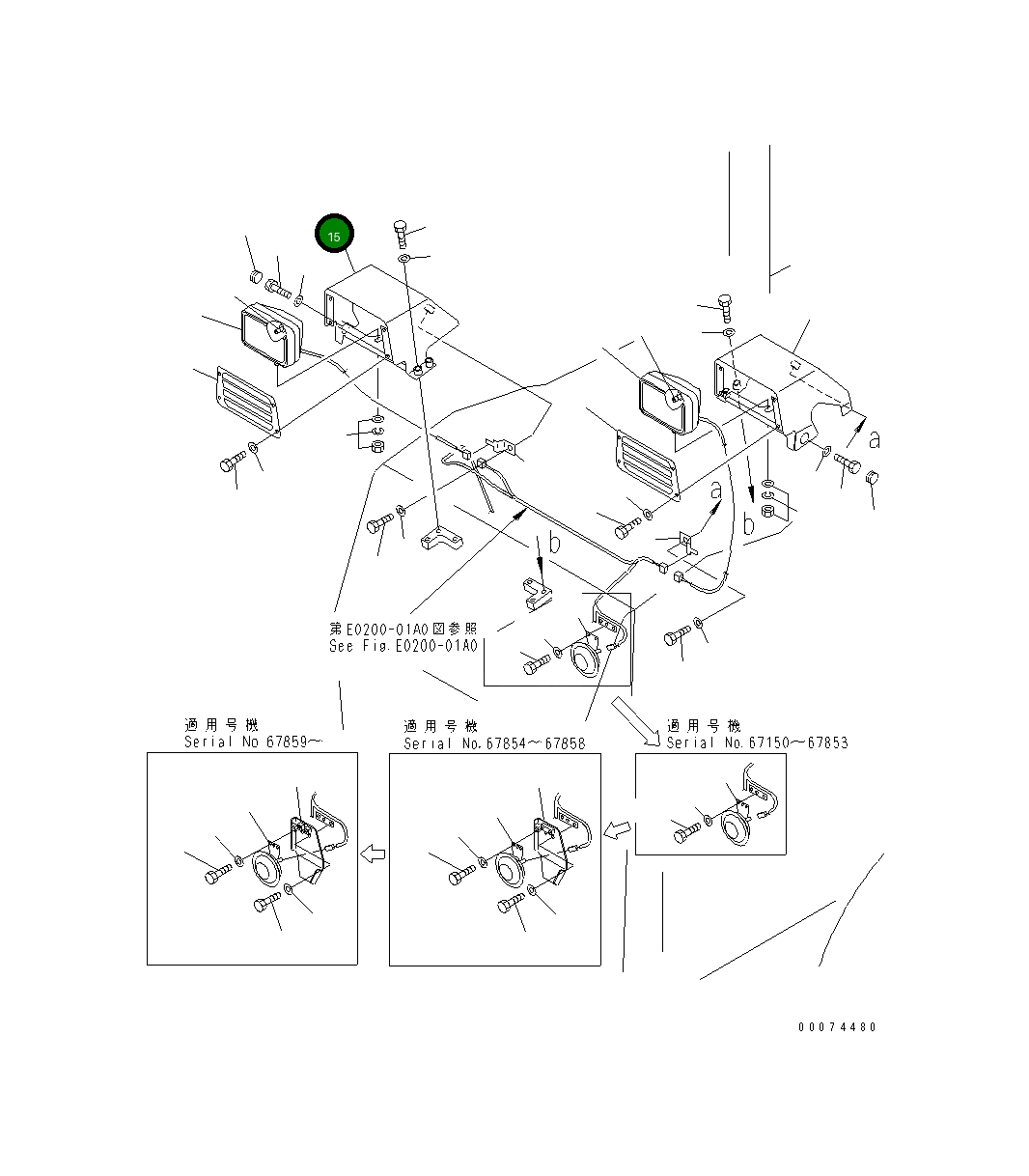 15

a

a

b

b

第E0200-01A0図参照
See Fig.E0200-01A0

適用号機
Serial No 67859~

適用号機
Serial No.67854~67858

適用号機
Serial No.67150~67853

00074480