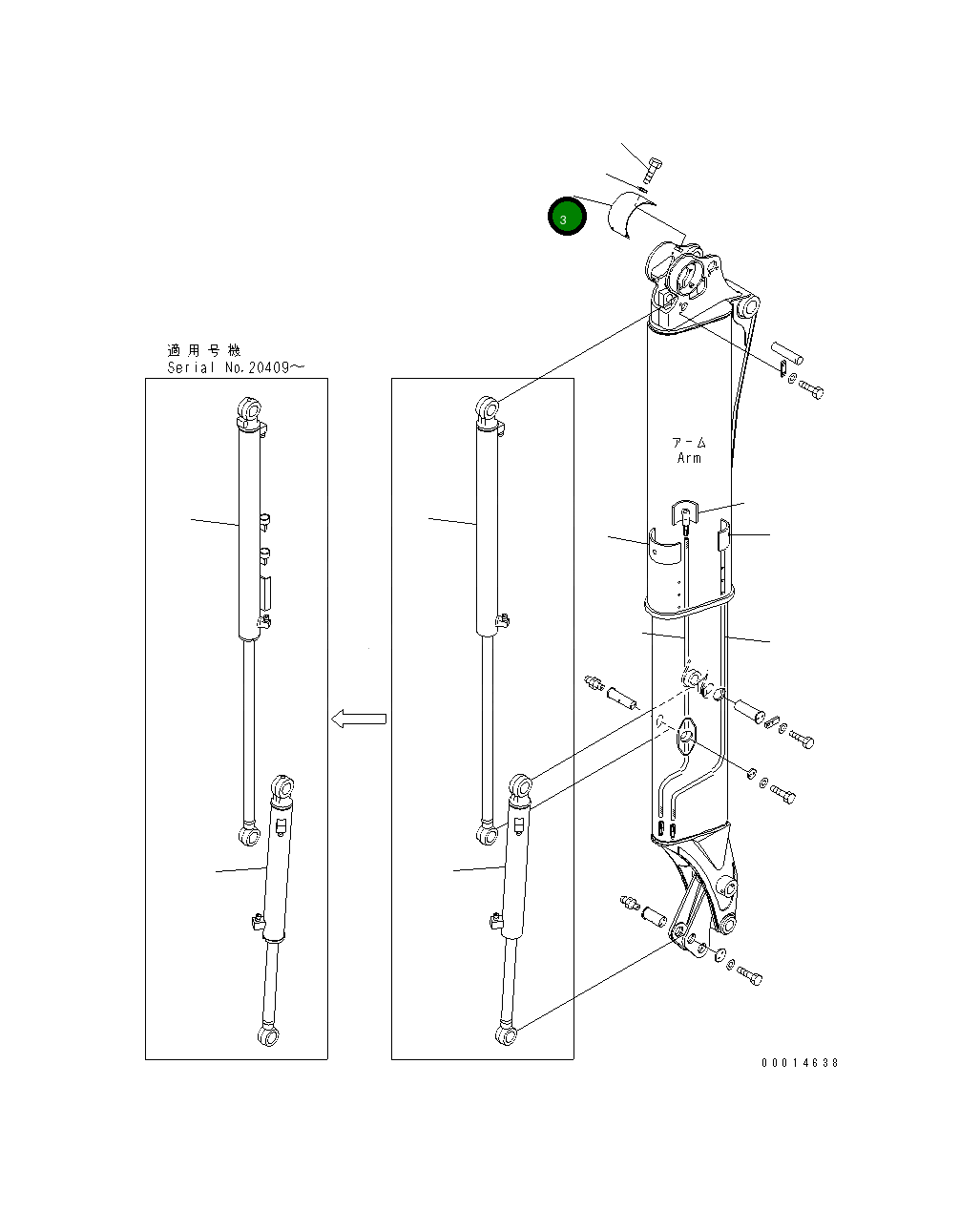 3

適用号機
Serial No.20409～

アーム
Arm

00014638