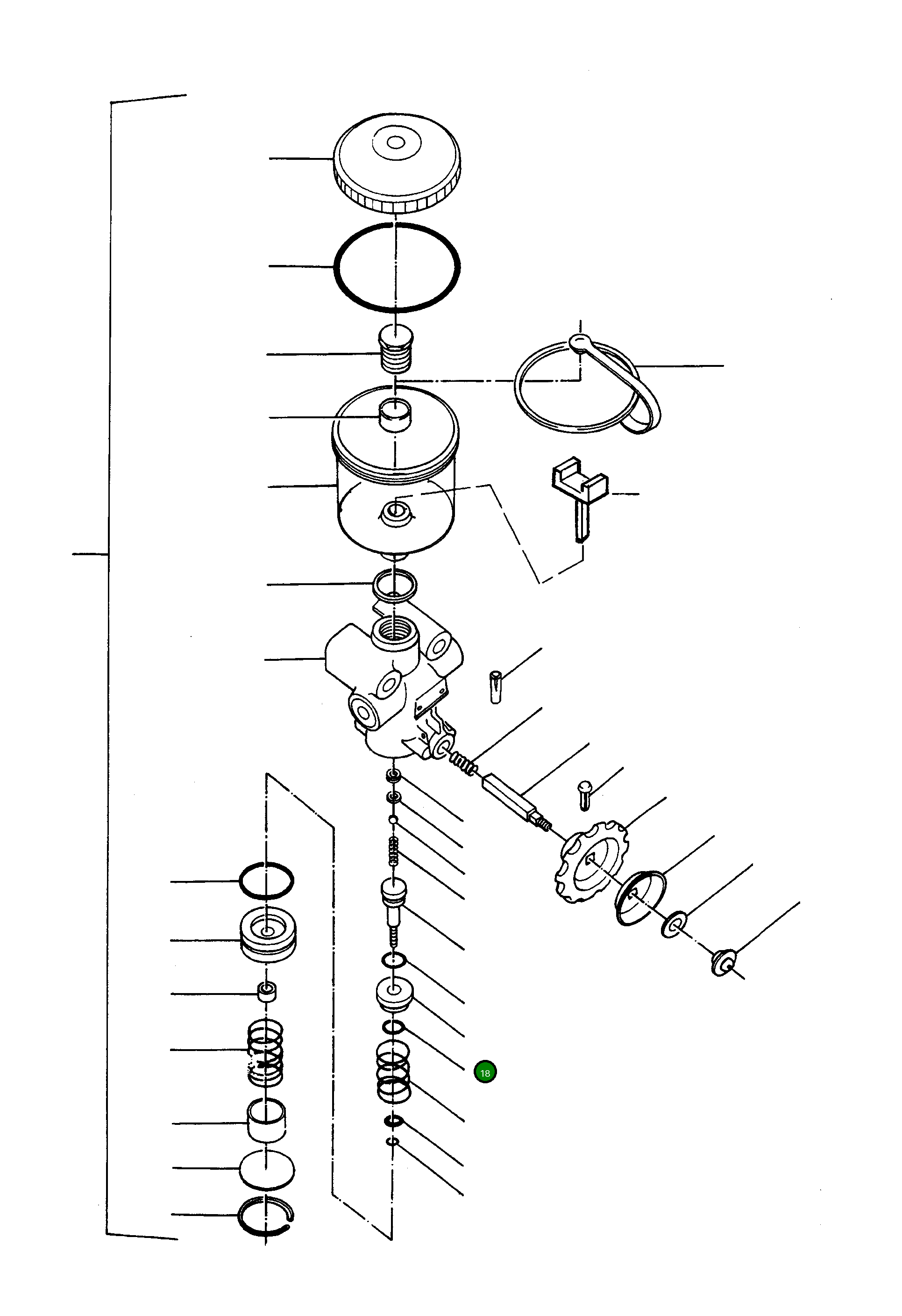 18