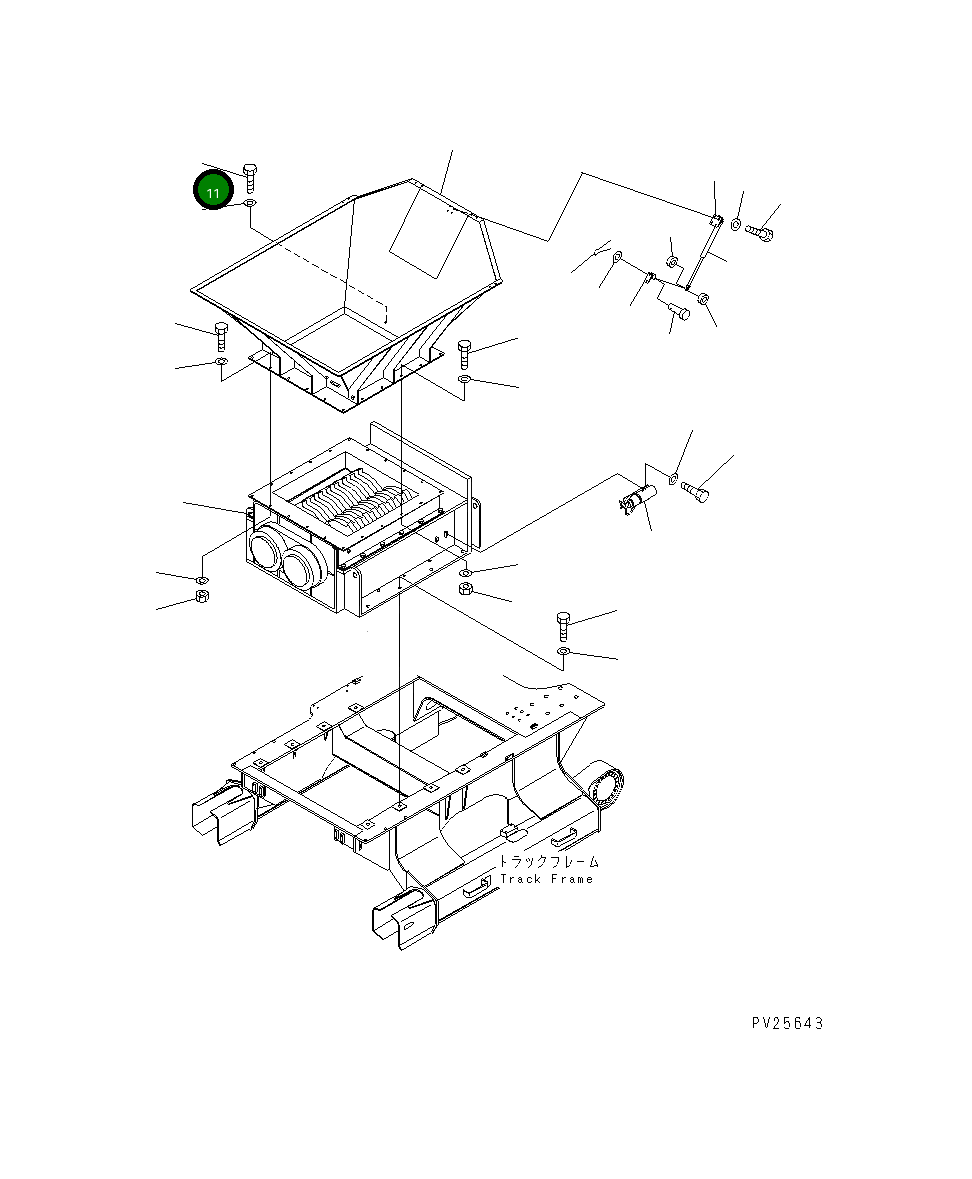 11

トラックフレーム
Track Frame

PV25643