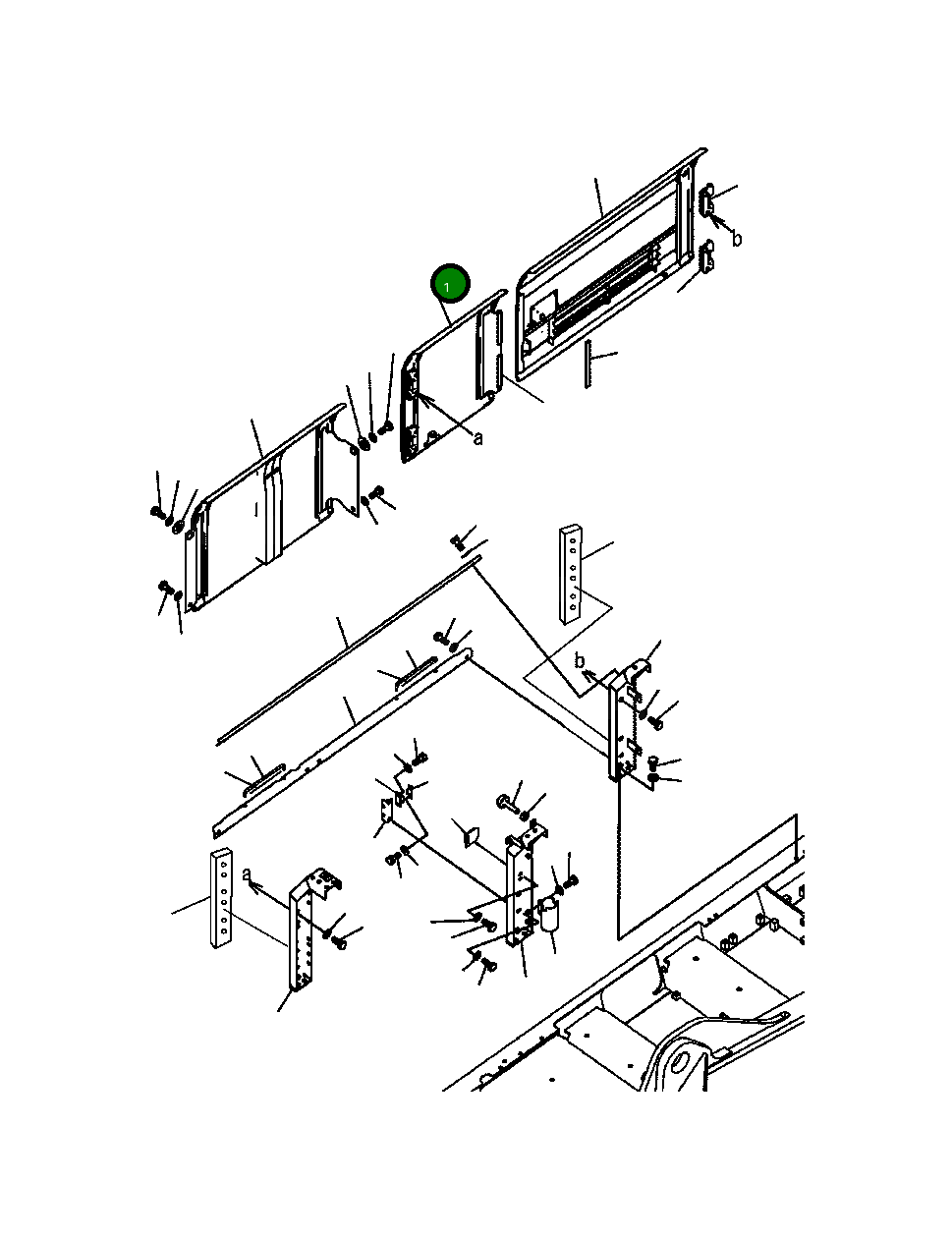 1

b

a

b

a