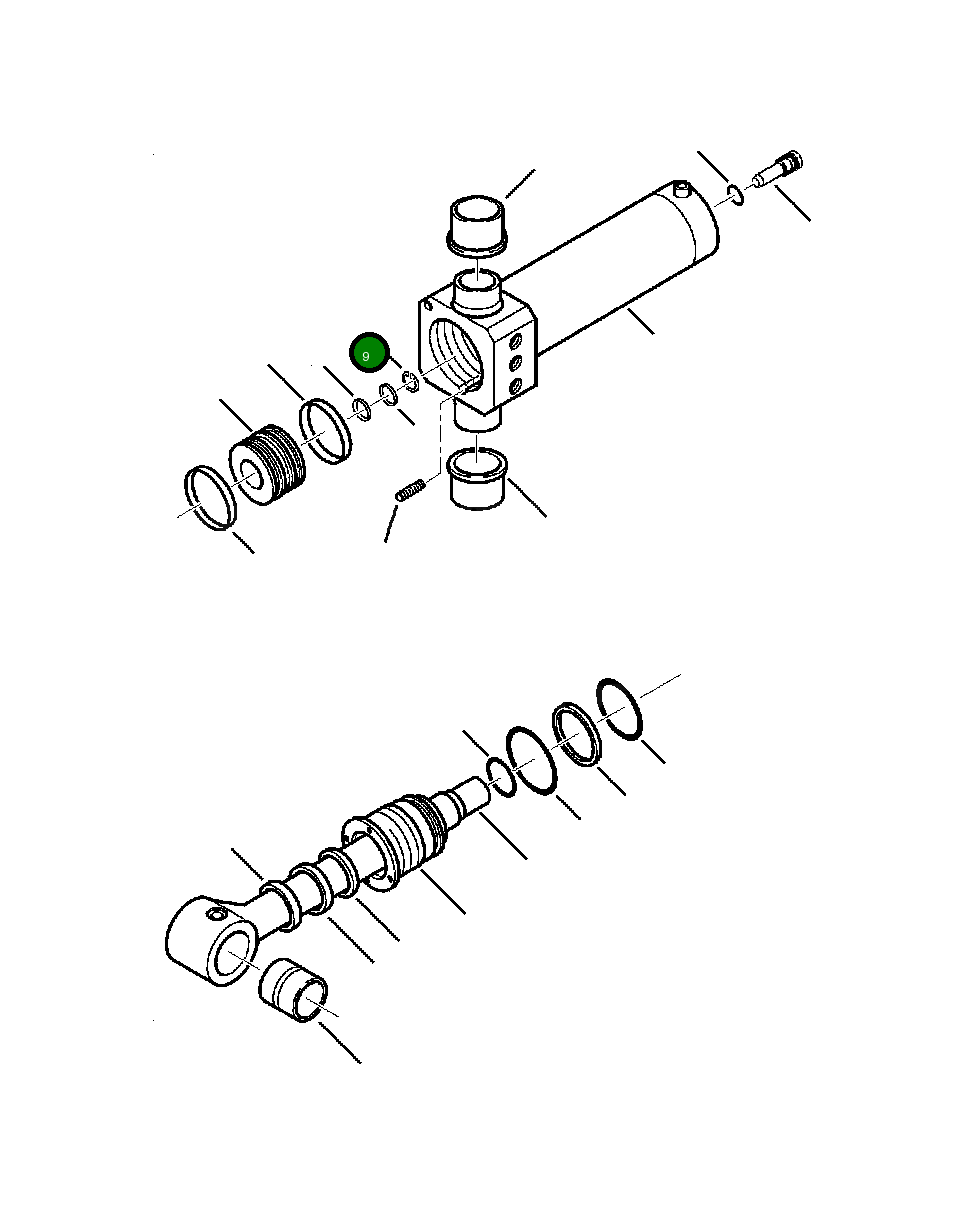 9