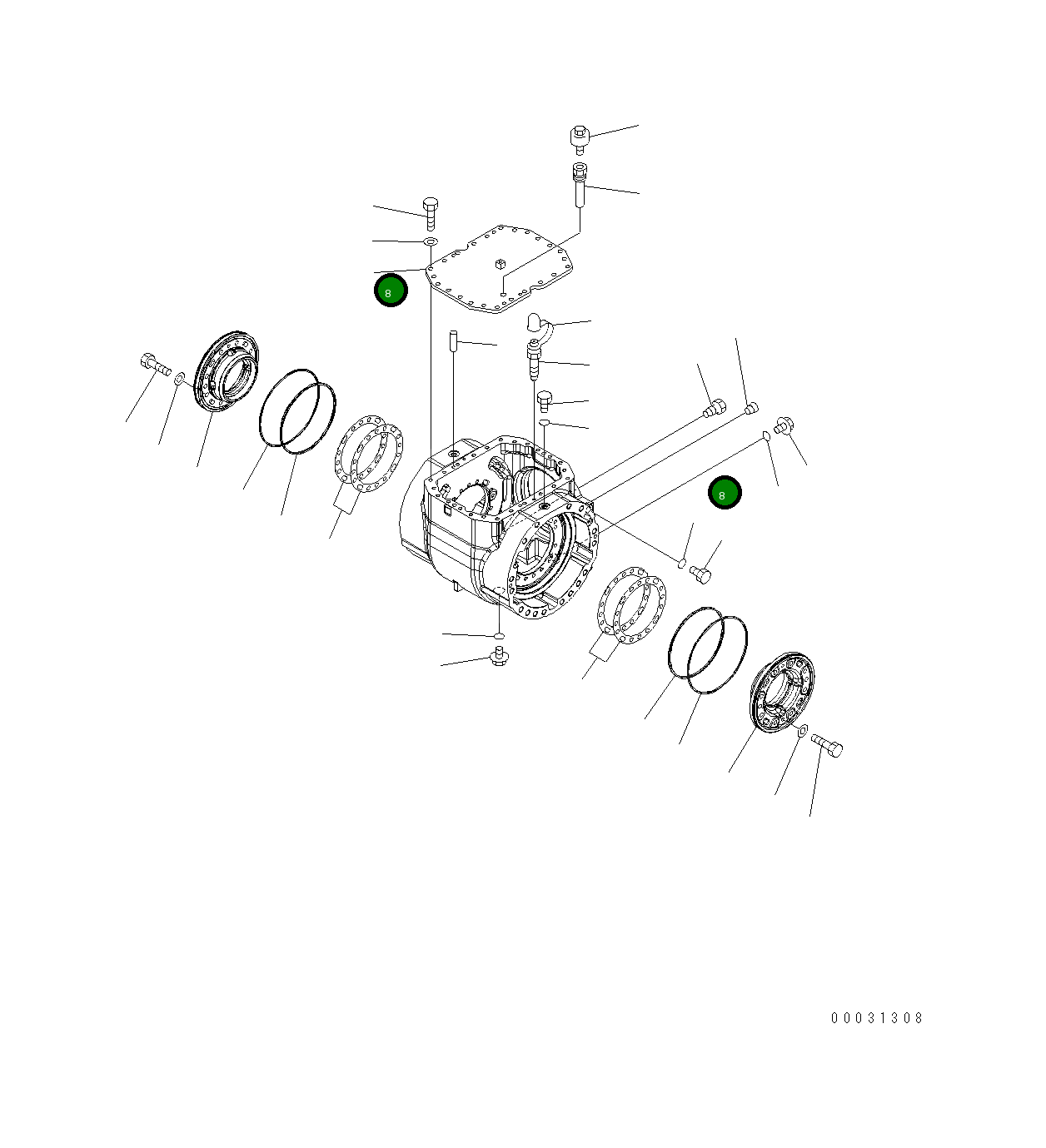 8

8

00031308