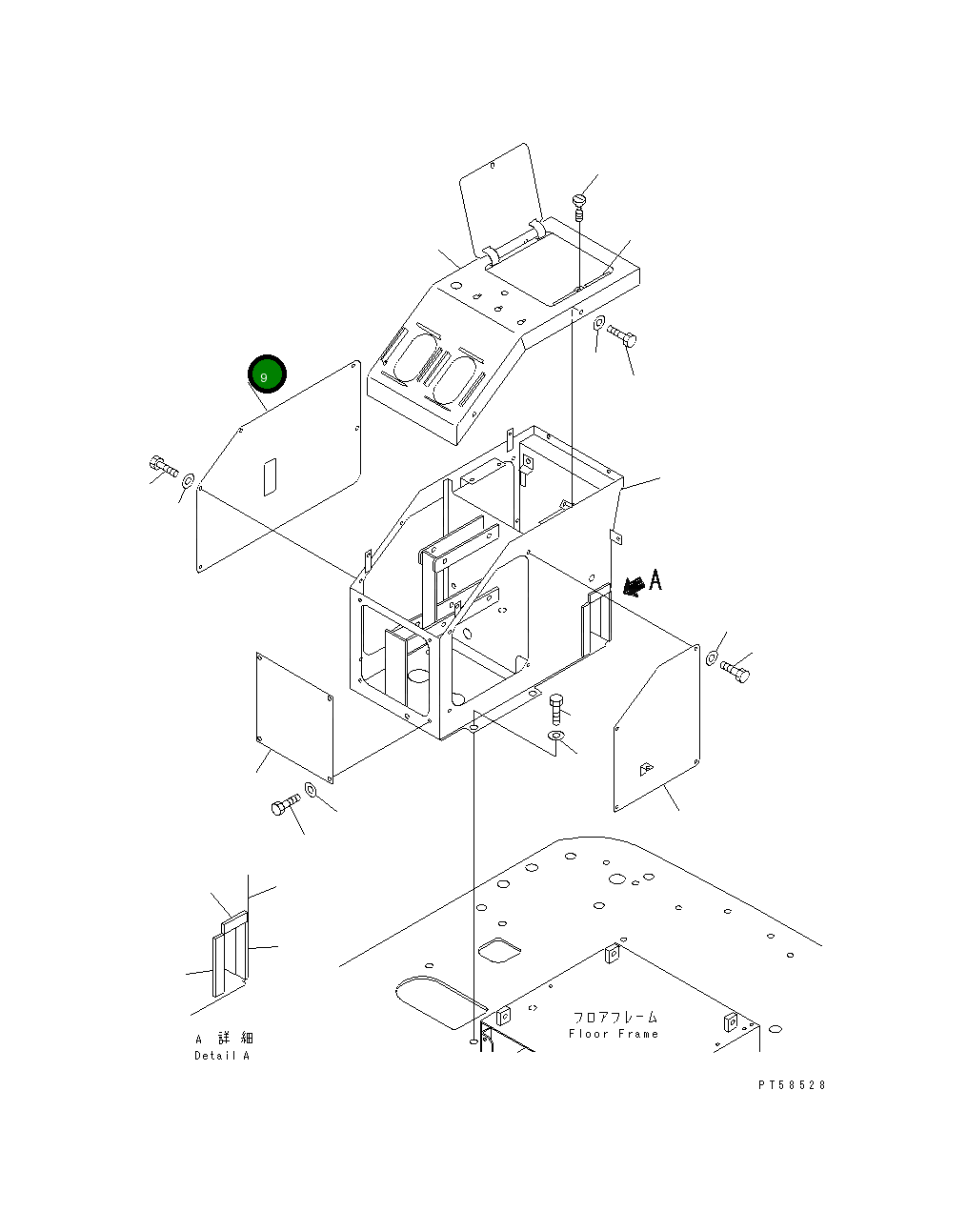 9

A

A 詳細
Detail A

フロアフレーム
Floor Frame

PT58528