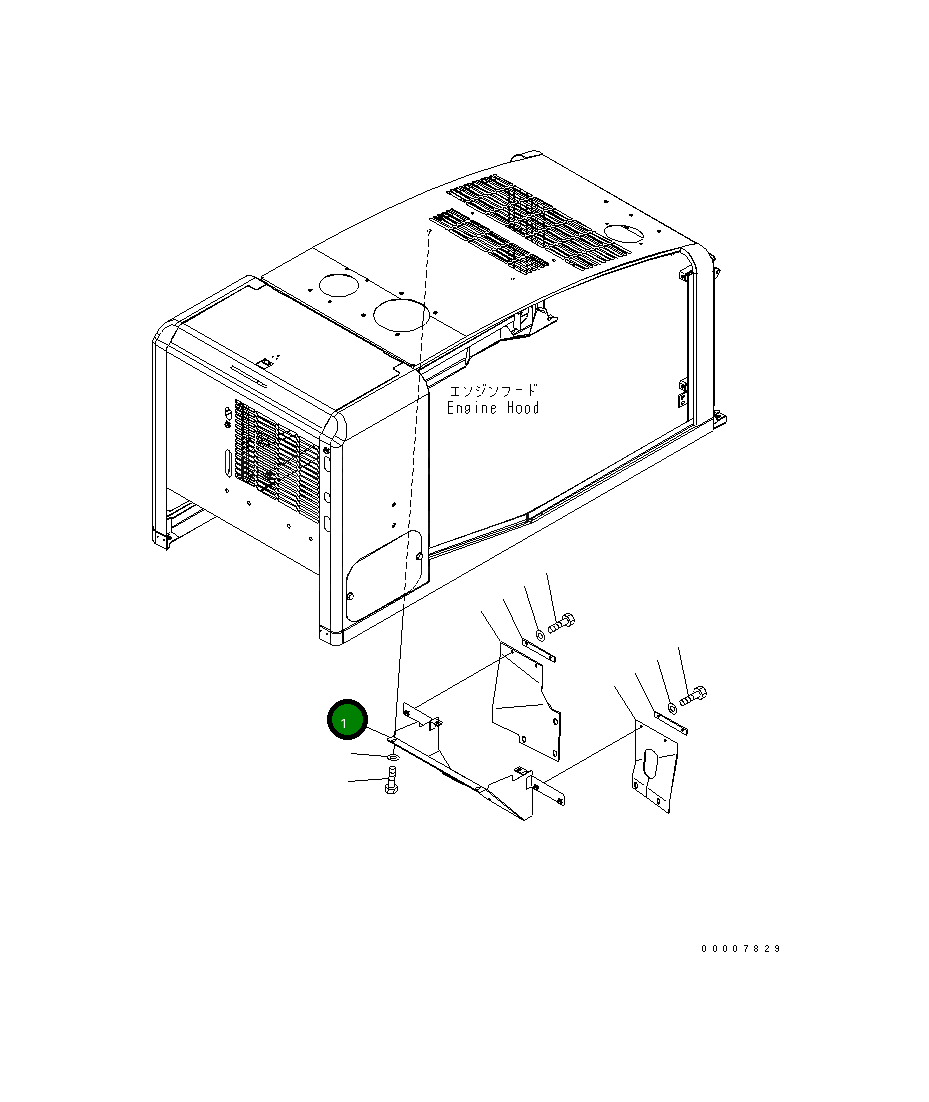 エンジンフード
Engine Hood

1

00007829