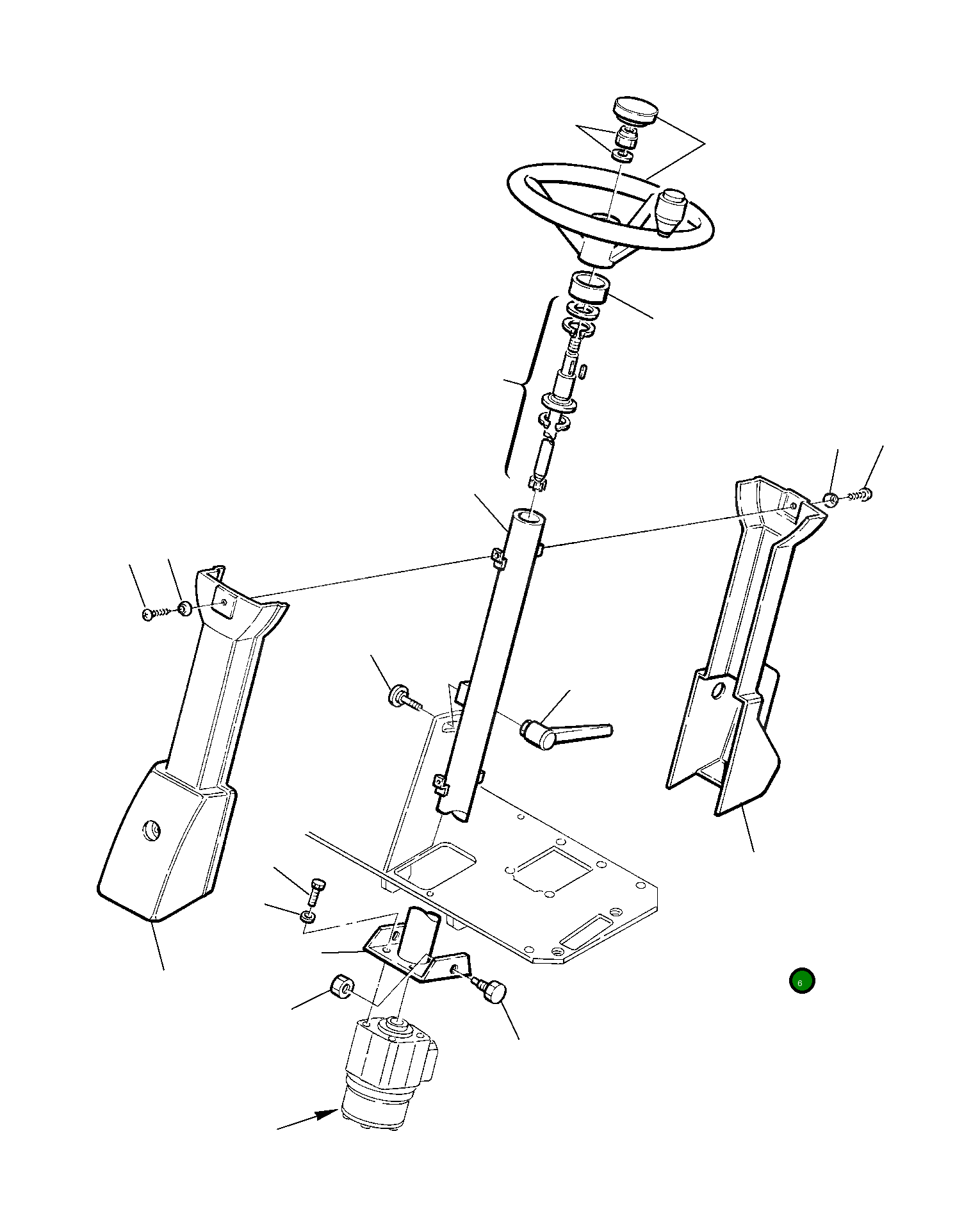 6