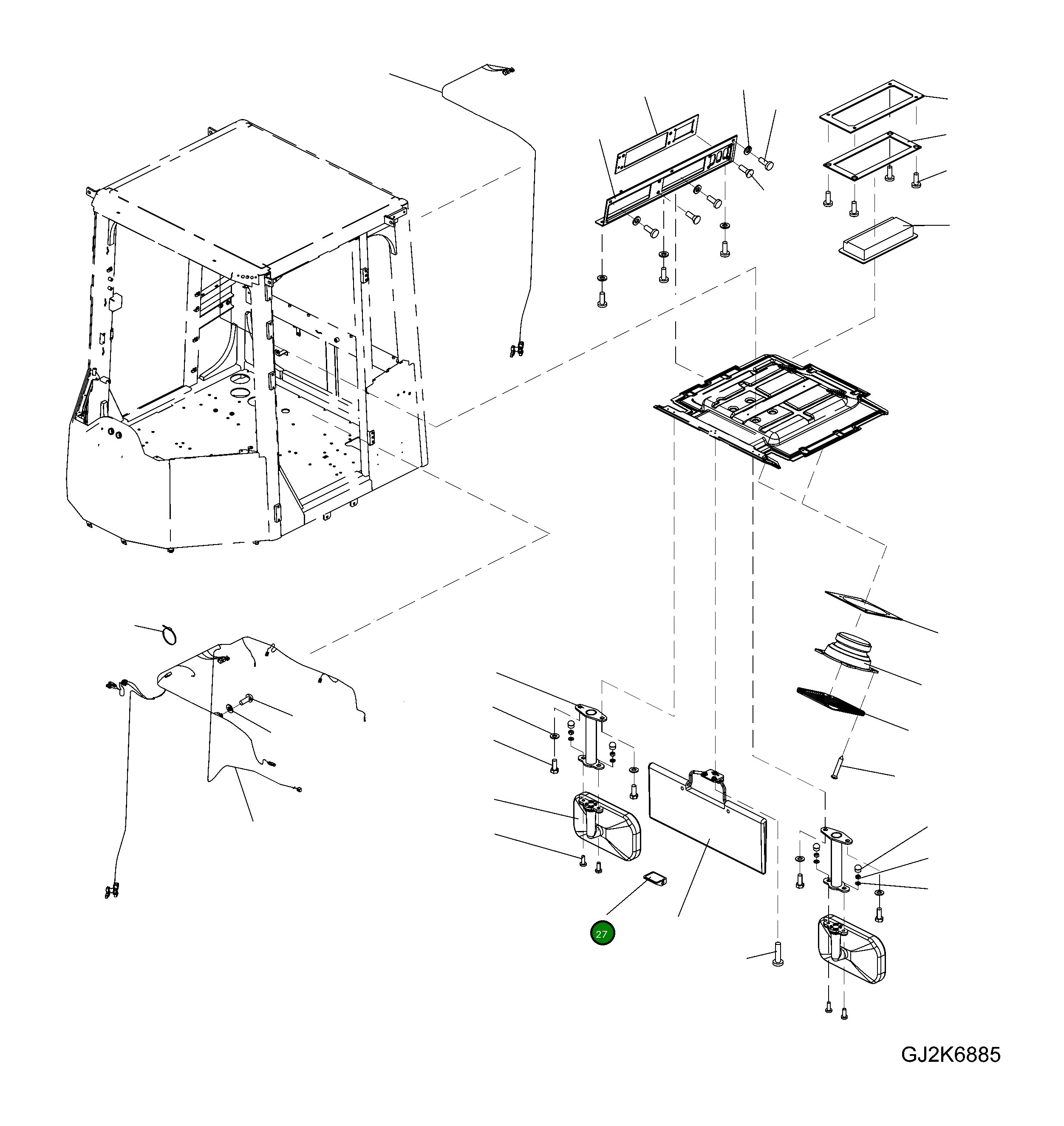 27

GJ2K6885