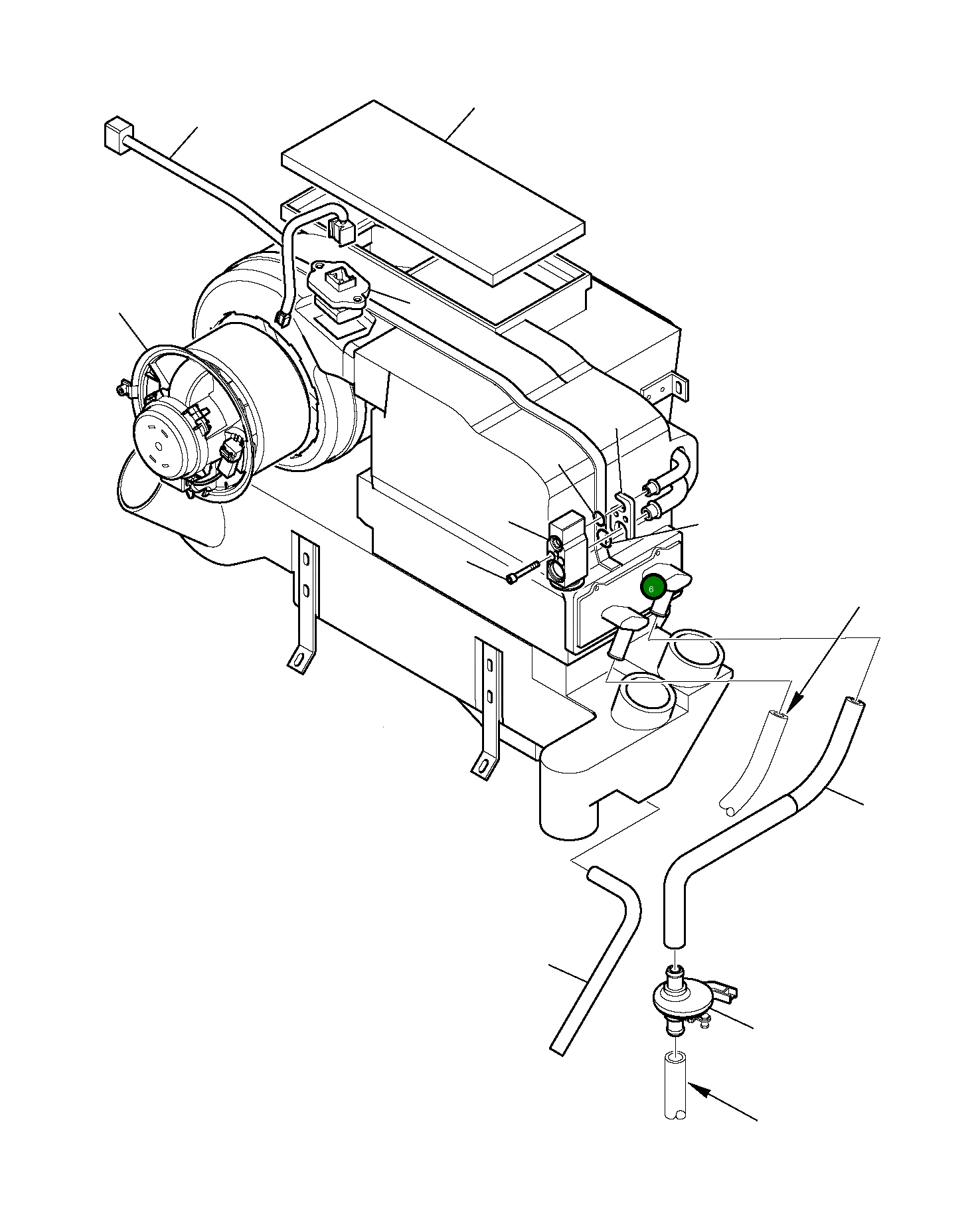 6