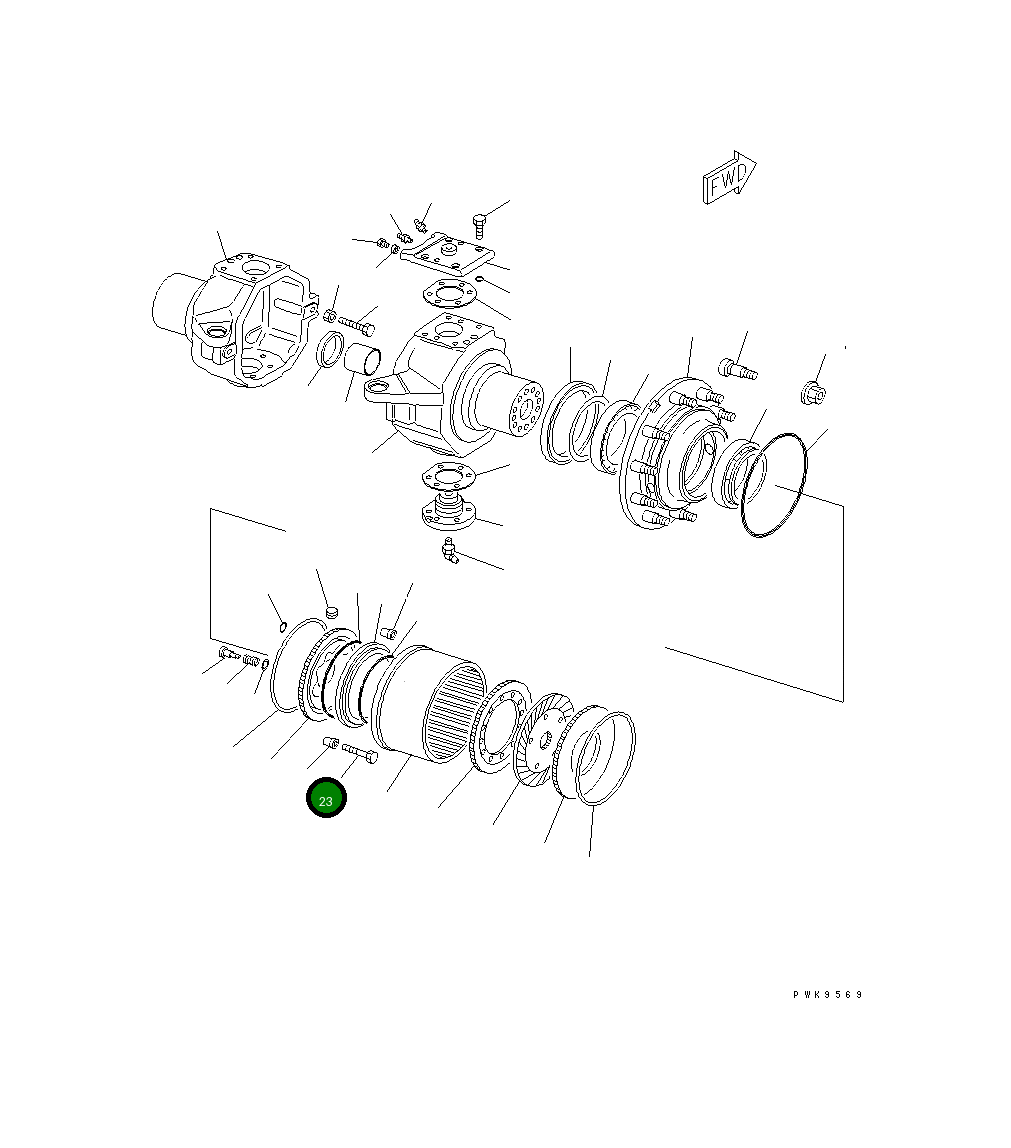 FWD

23

PWK9569