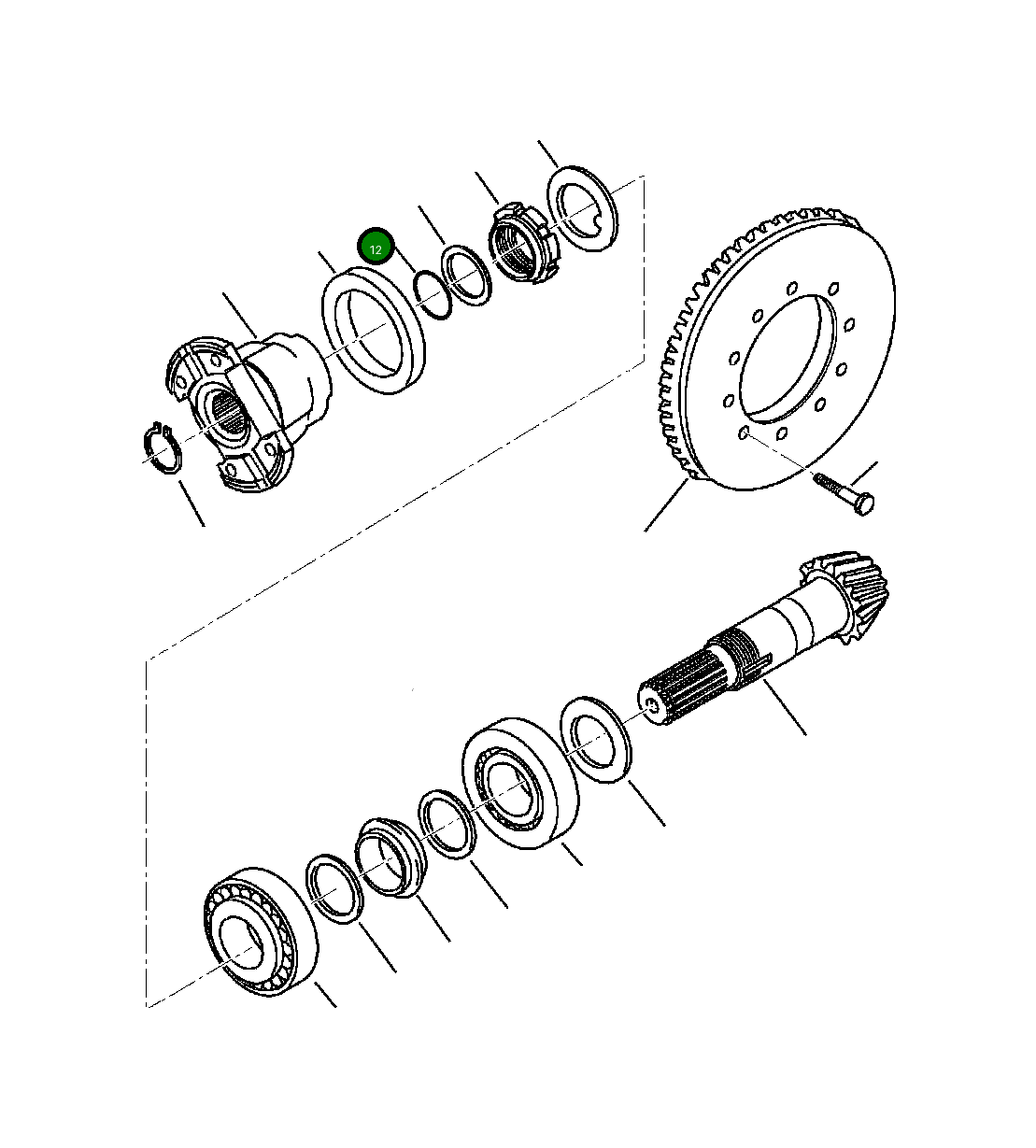 12