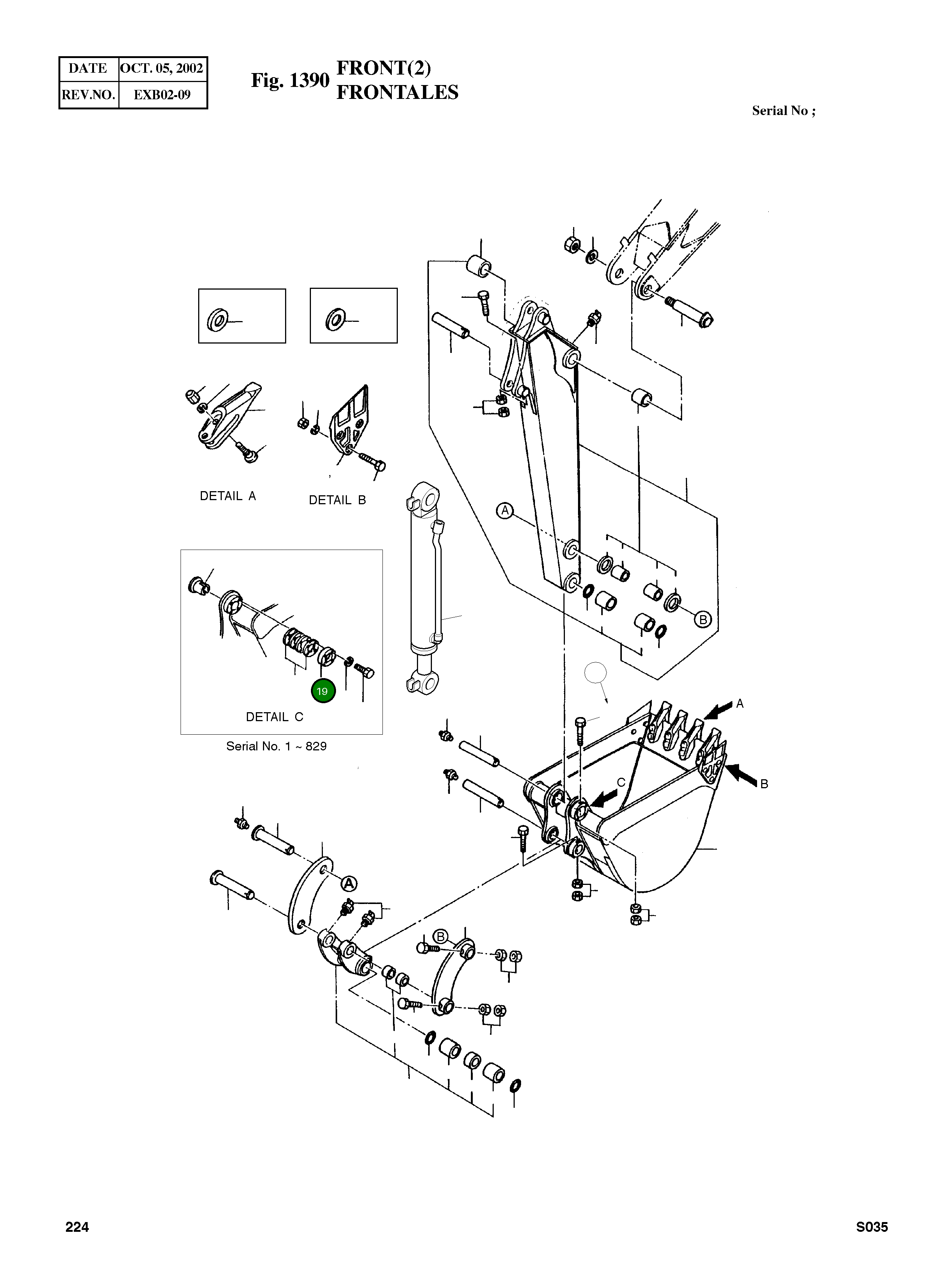 | DATE | OCT. 05, 2002 |
|---|---|
| REV.NO. | EXB02-09 |

Fig. 1390 FRONT(2) FRONTALES

Serial No ;

DETAIL A

DETAIL B

A

B

19

DETAIL C

Serial No. 1 ~ 829

A

B

C

A

B

224

S035