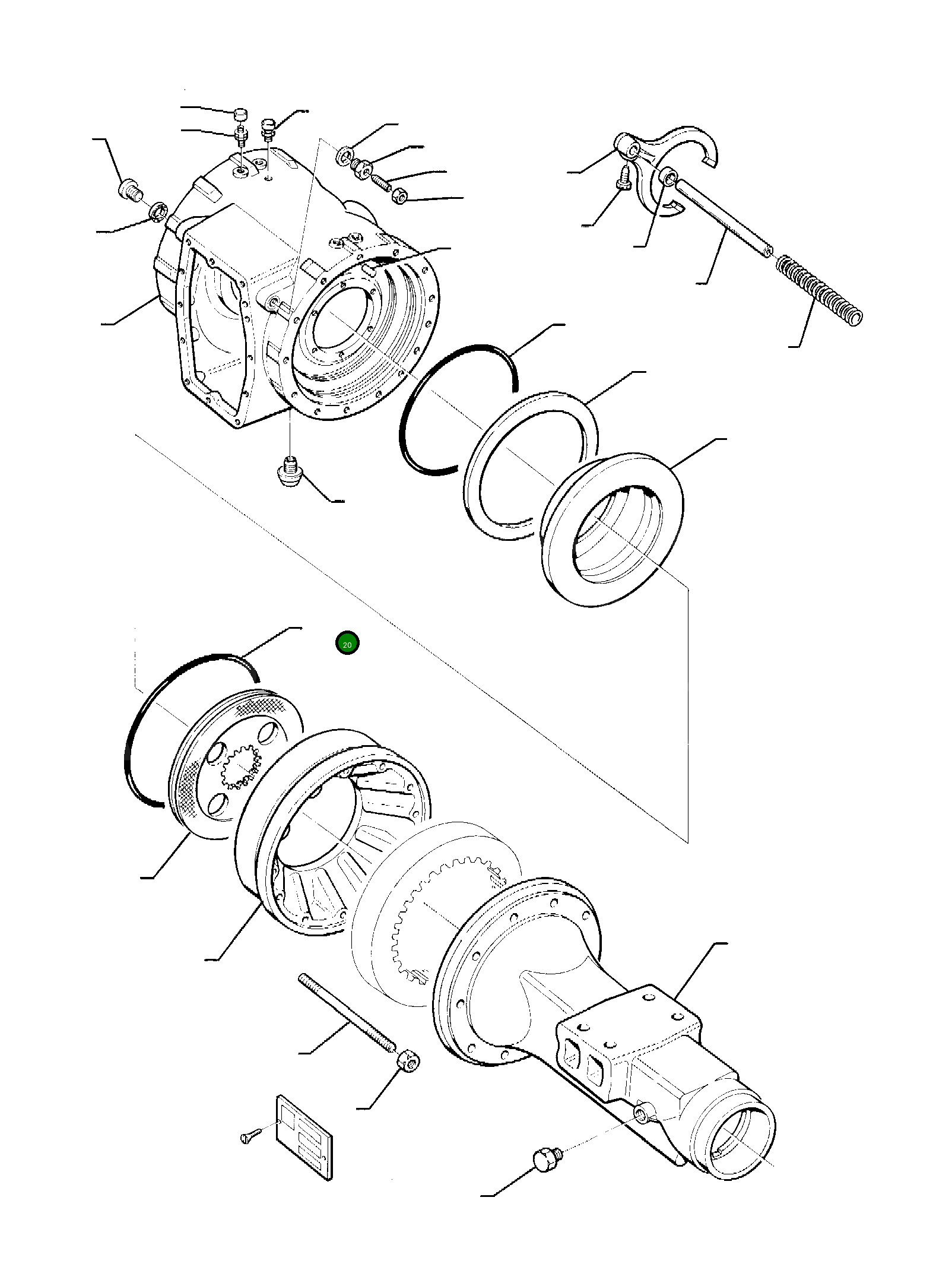 20