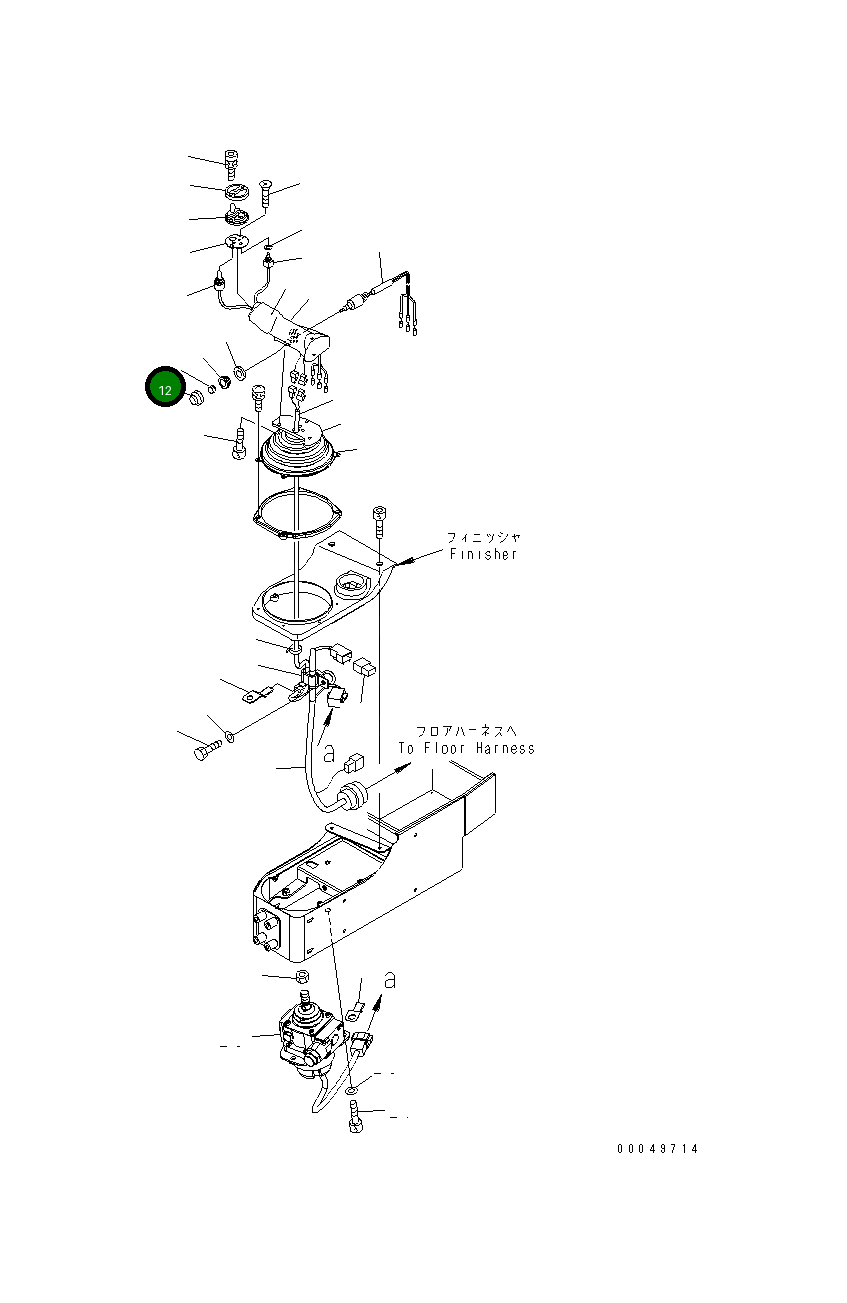 12

フィニッシャ
Finisher

フロアハーネスへ
To Floor Harness

a

a

00049714