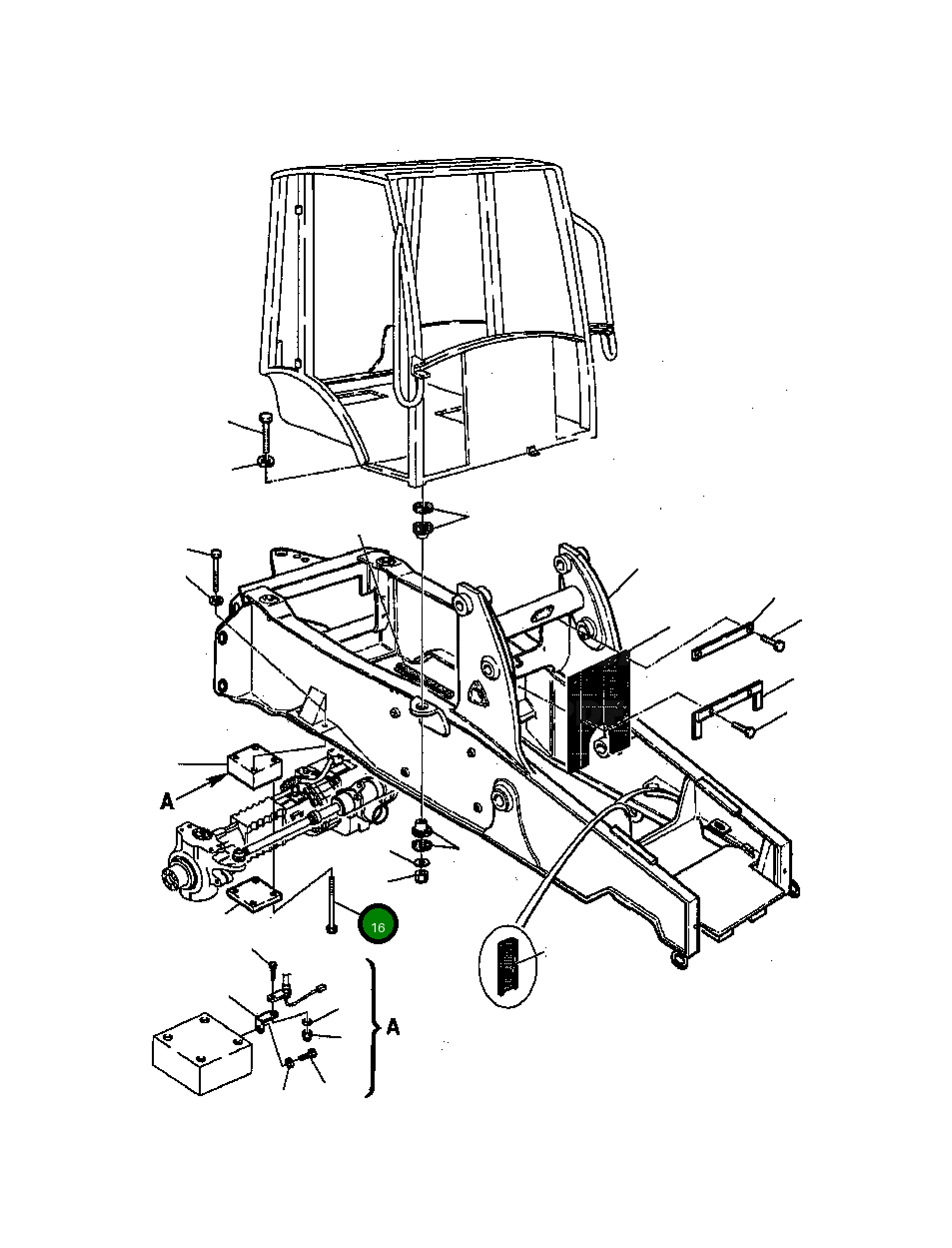 A

16

A