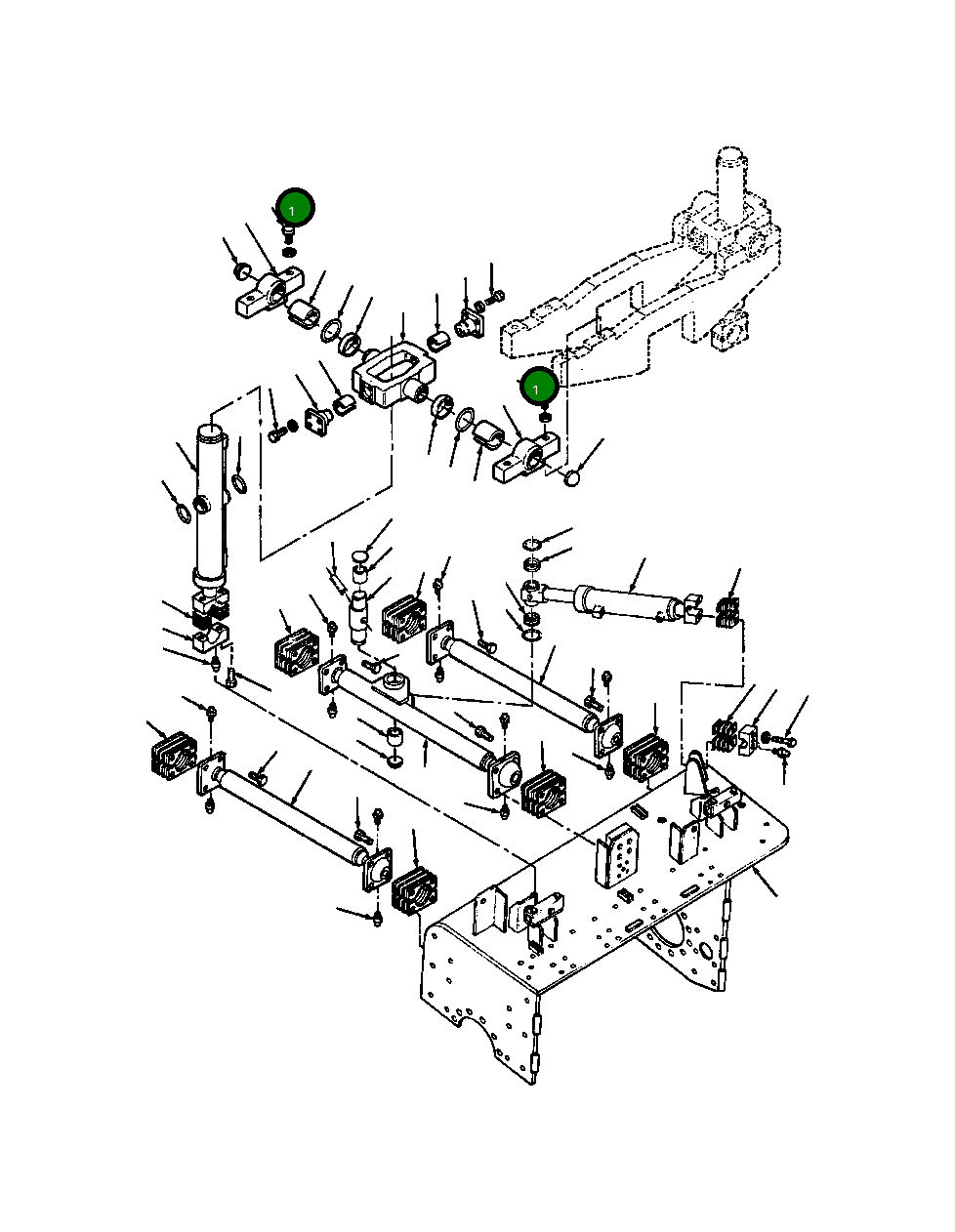 1

1