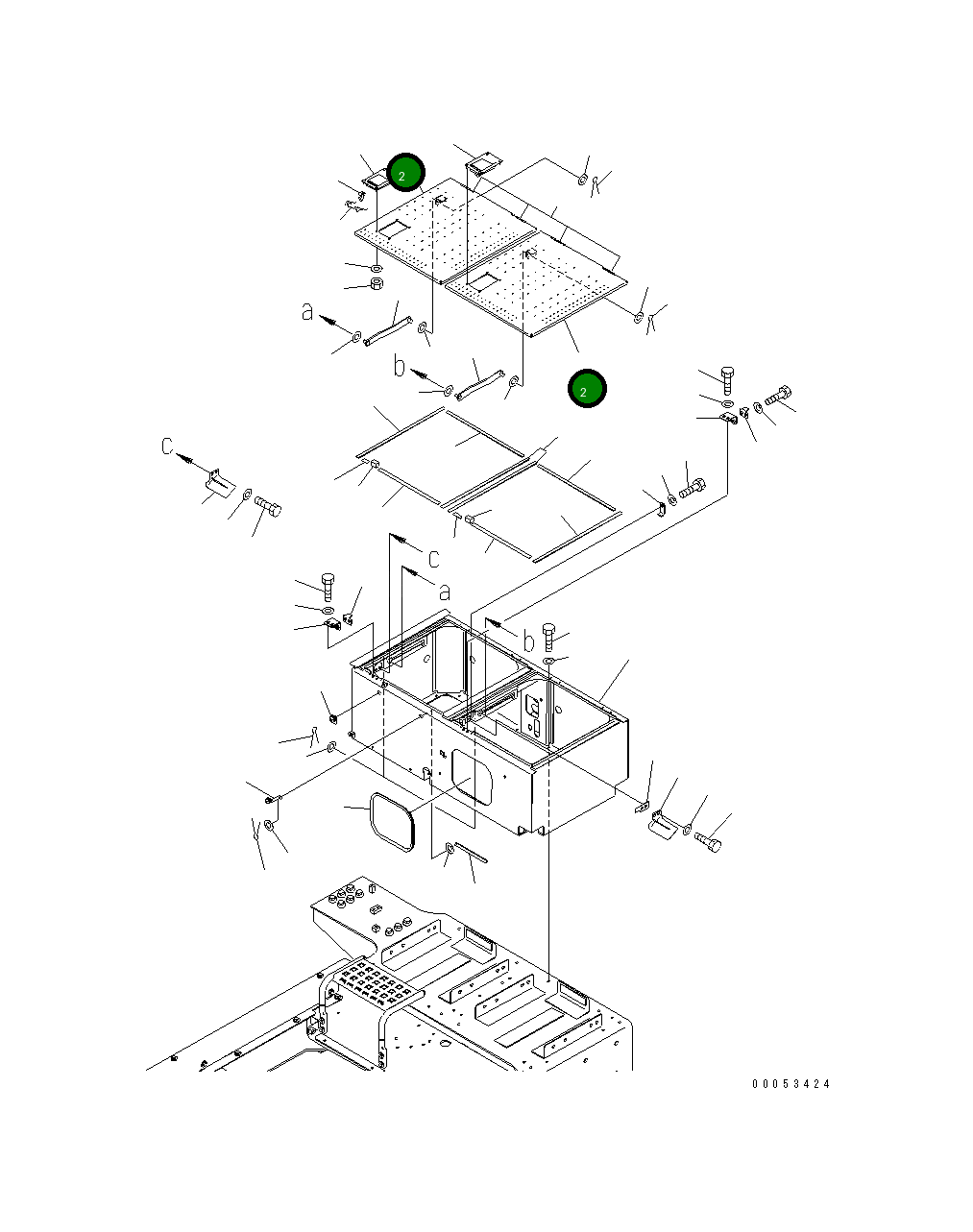 2
a
b
2
c
c
a
b
00053424