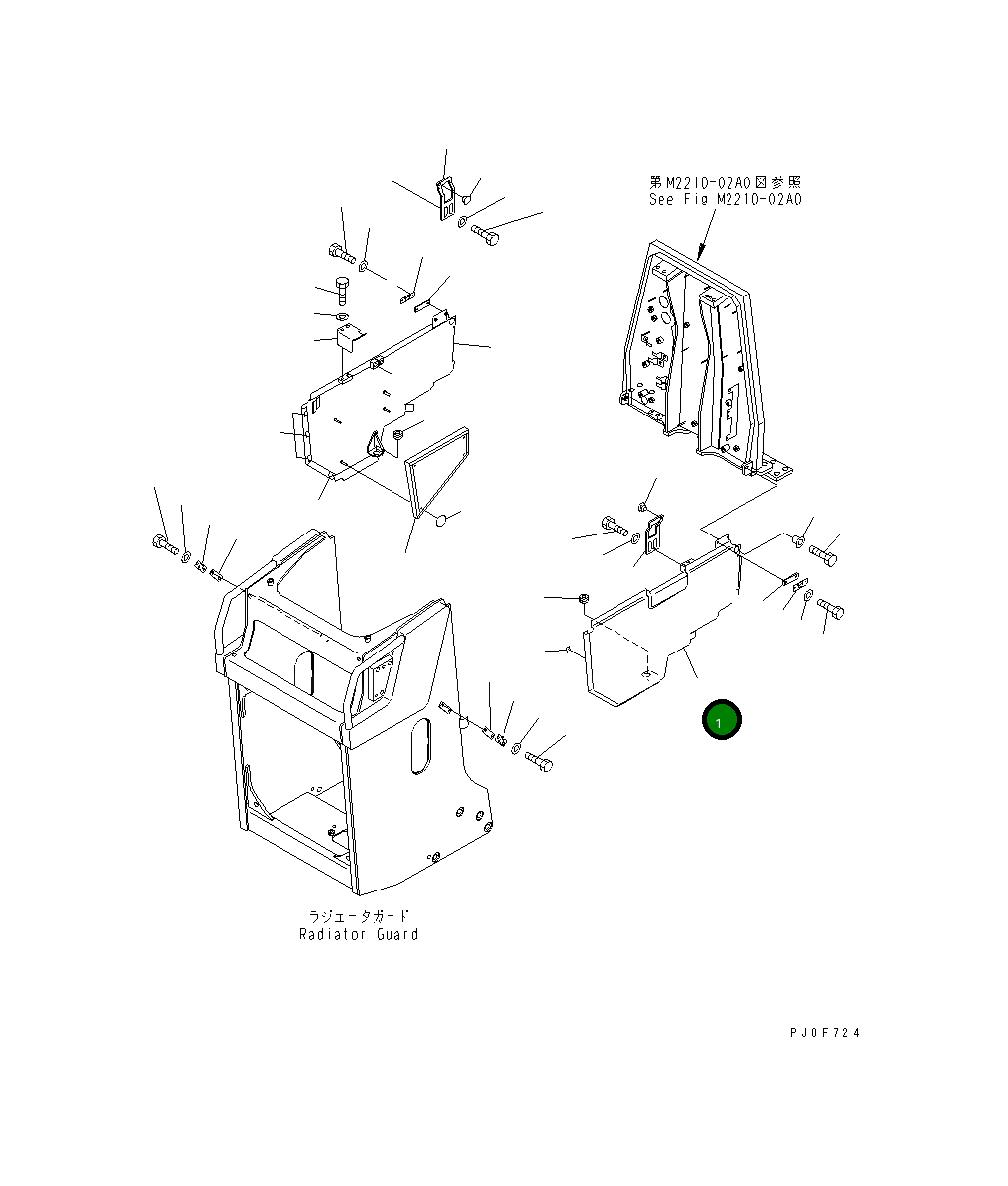 第M2210-02A0図参照
See Fig M2210-02A0

1

ラジエータガード
Radiator Guard

PJ0F724