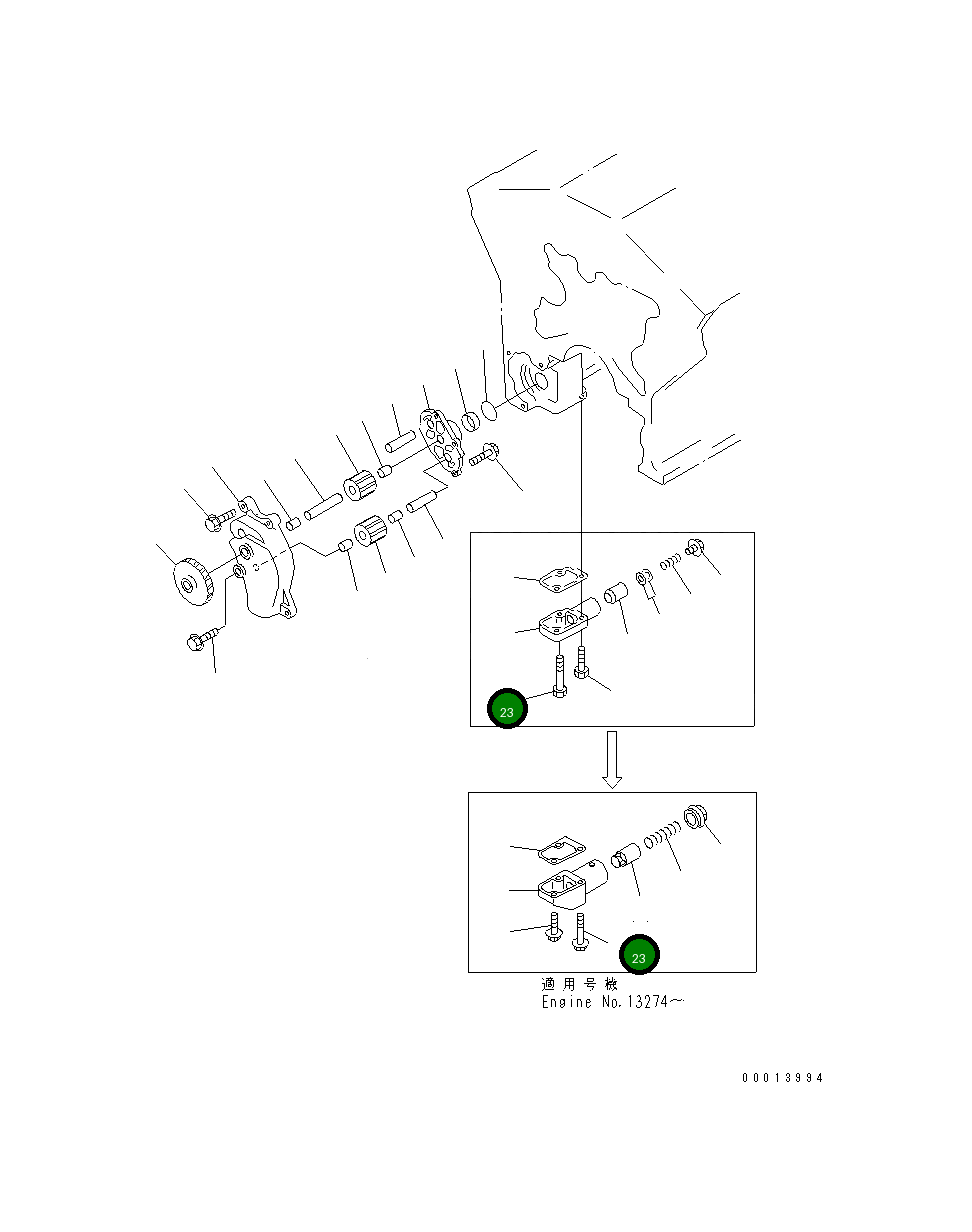 23

23

適用号機
Engine No.13274～

00013994