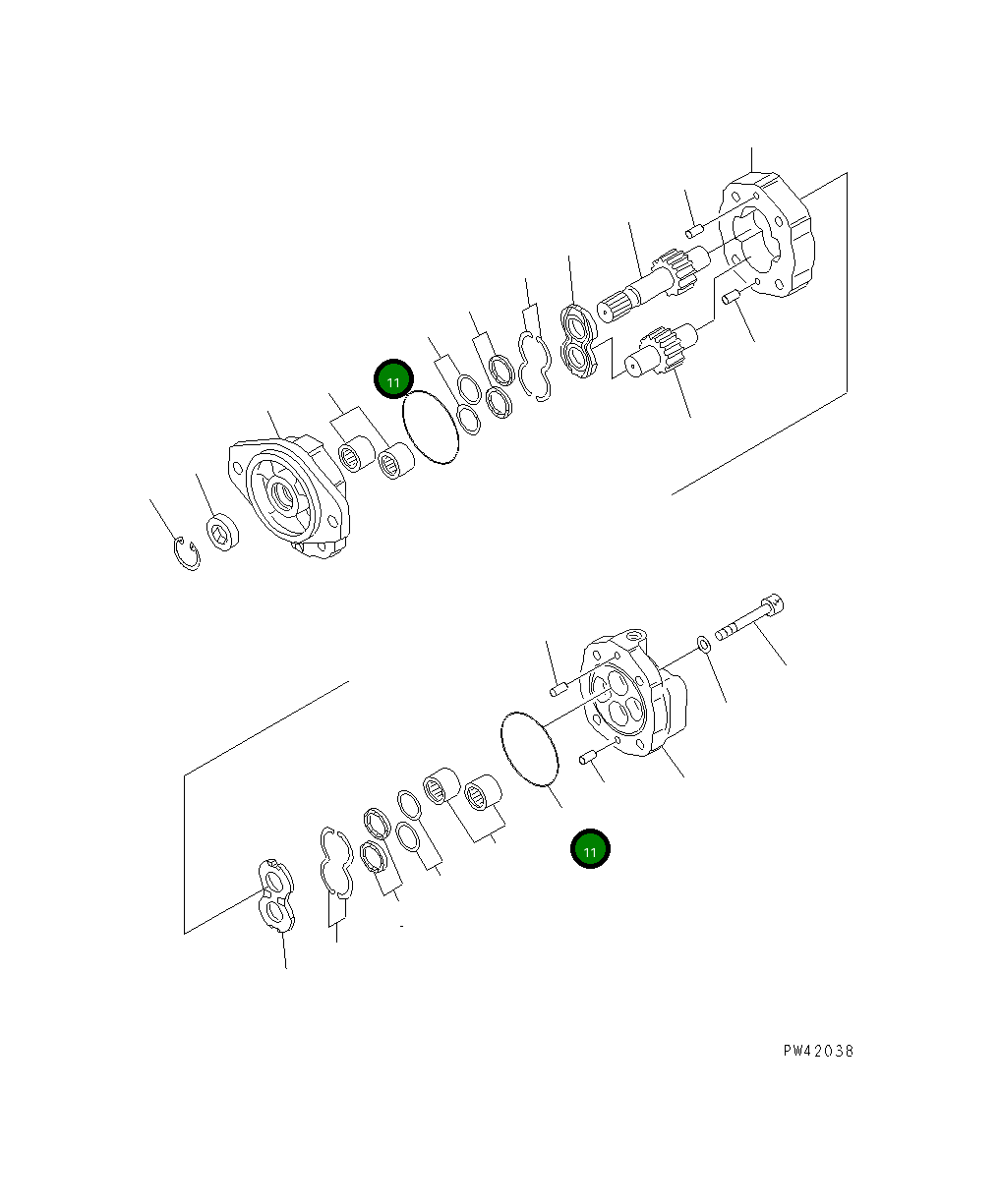 11

11

PW42038