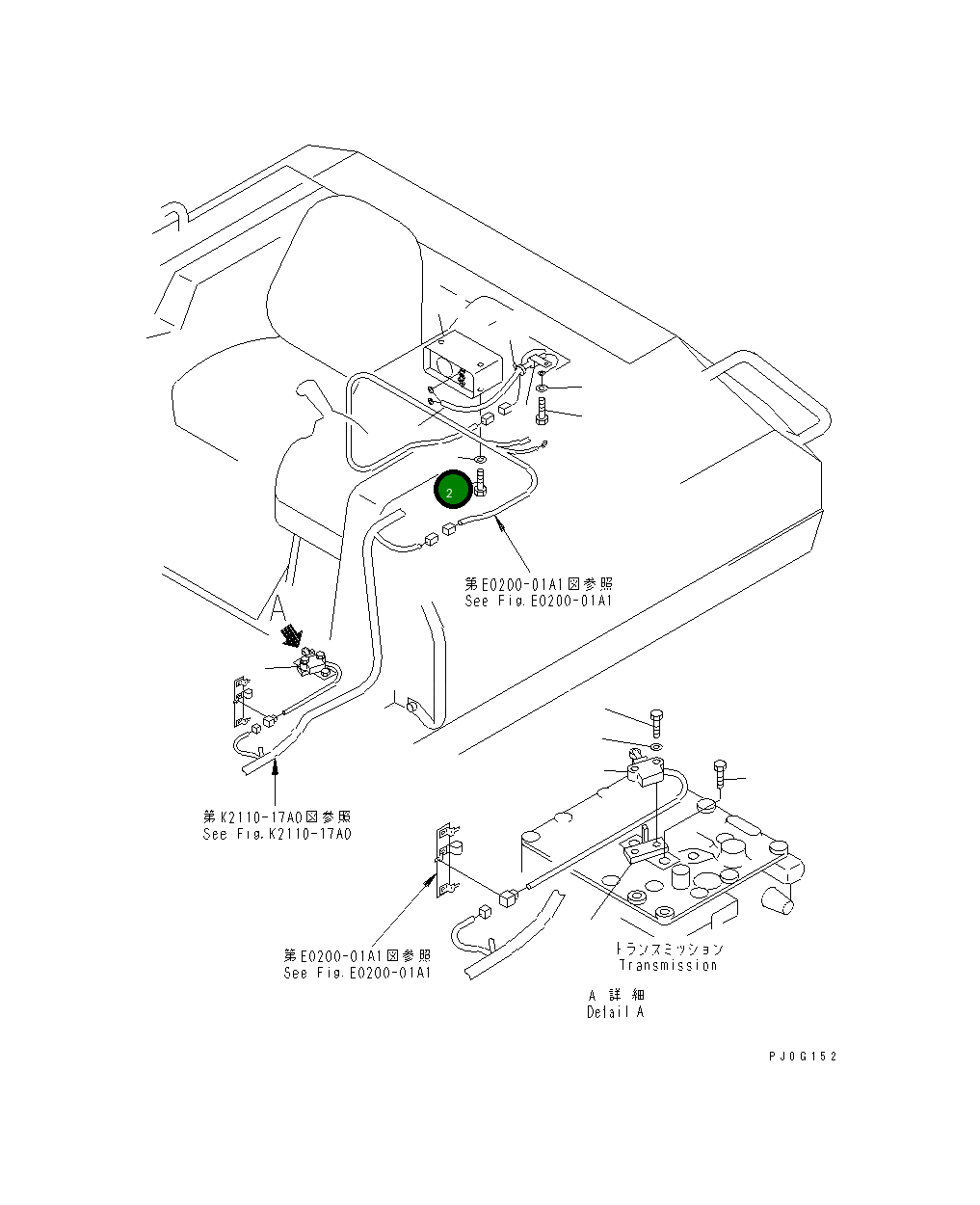 2

第E0200-01A1図参照
See Fig.E0200-01A1

A

第K2110-17A0図参照
See Fig.K2110-17A0

第E0200-01A1図参照
See Fig.E0200-01A1

トランスミッション
Transmission

A 詳細
Detail A

PJ0G152