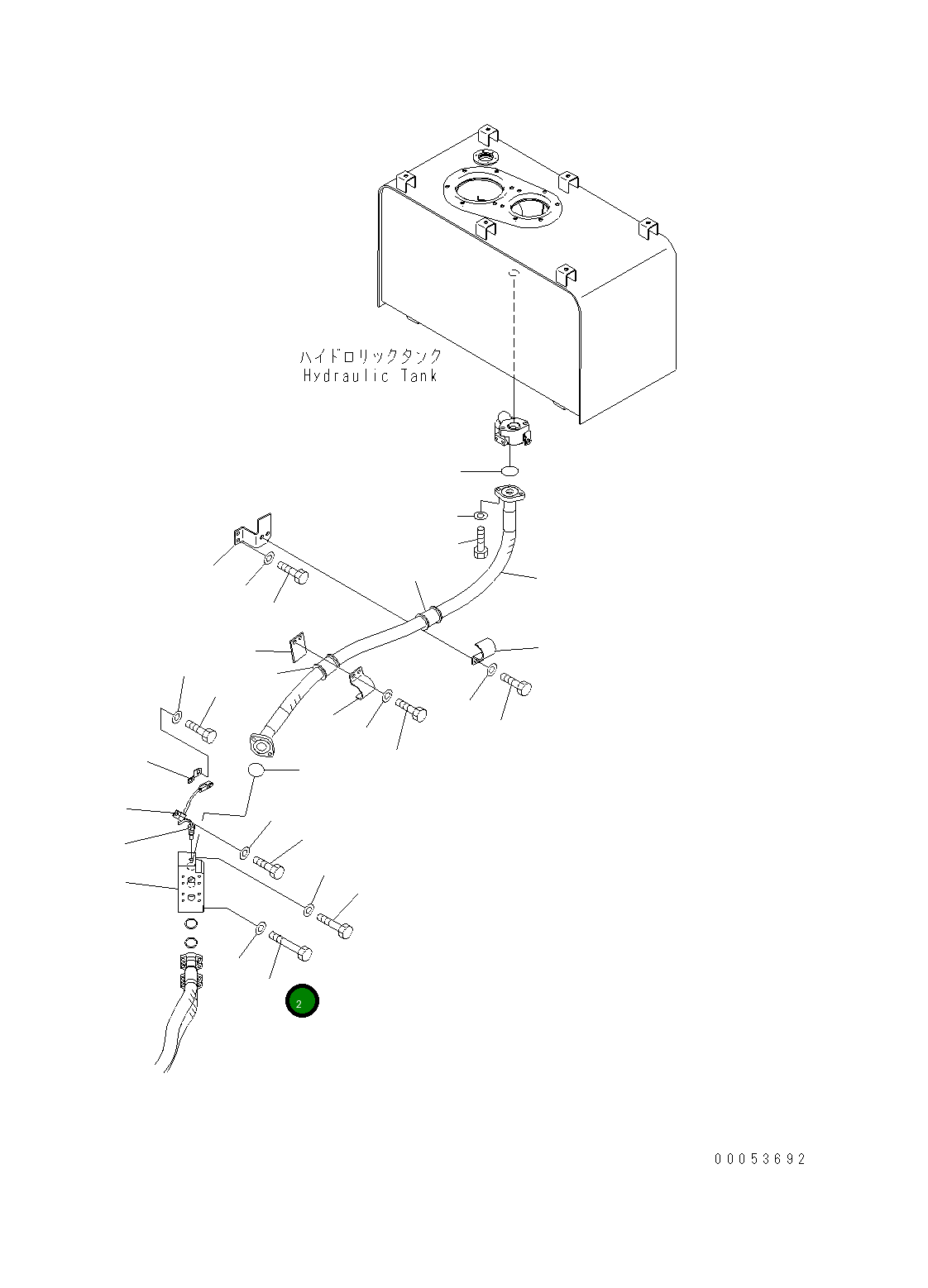 ハイドロリックタンク
Hydraulic Tank

2

00053692