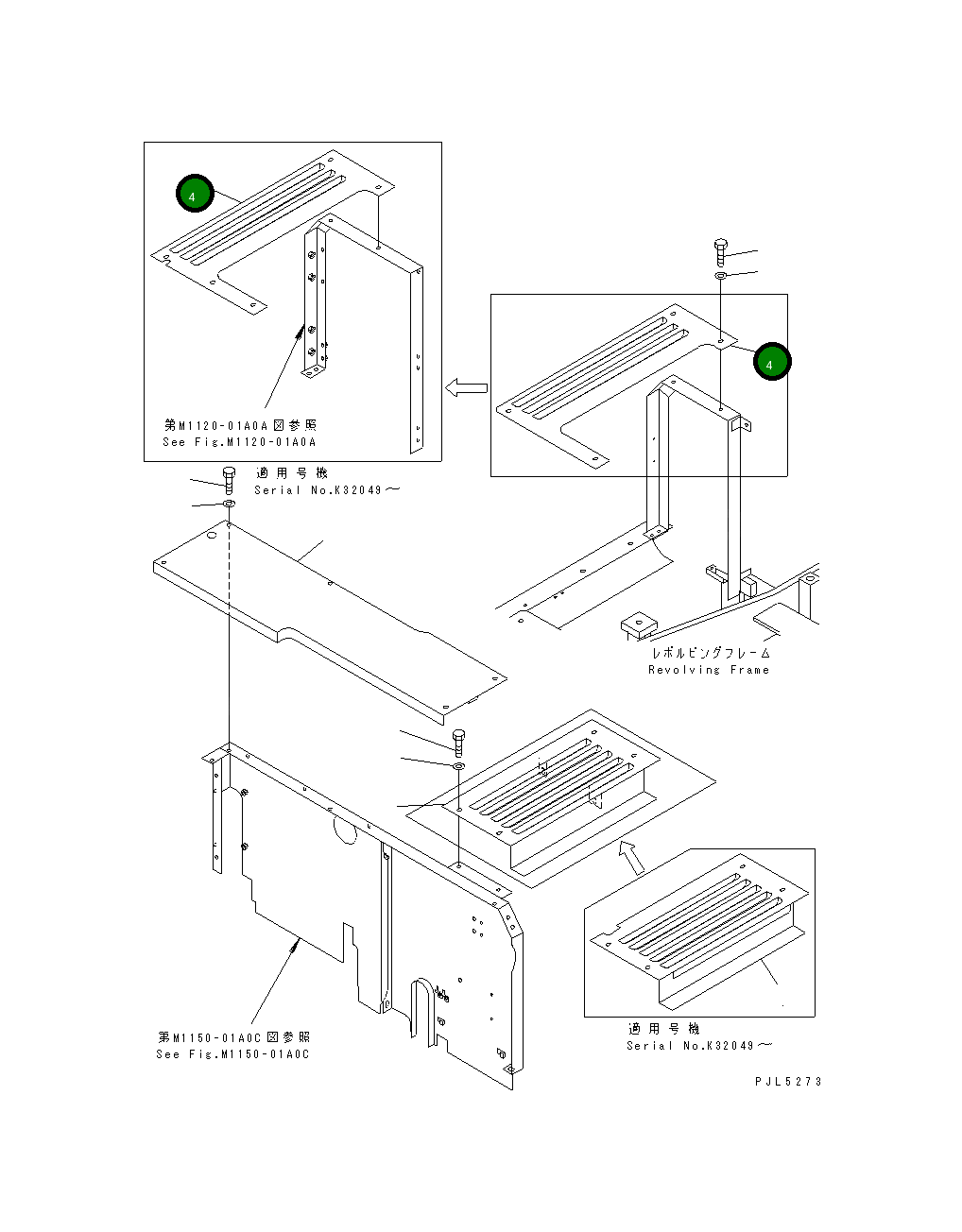 4

第M1120-01A0A図参照
See Fig.M1120-01A0A

4

適用号機
Serial No.K32049～

レボルビングフレーム
Revolving Frame

第M1150-01A0C図参照
See Fig.M1150-01A0C

適用号機
Serial No.K32049～

PJL5273