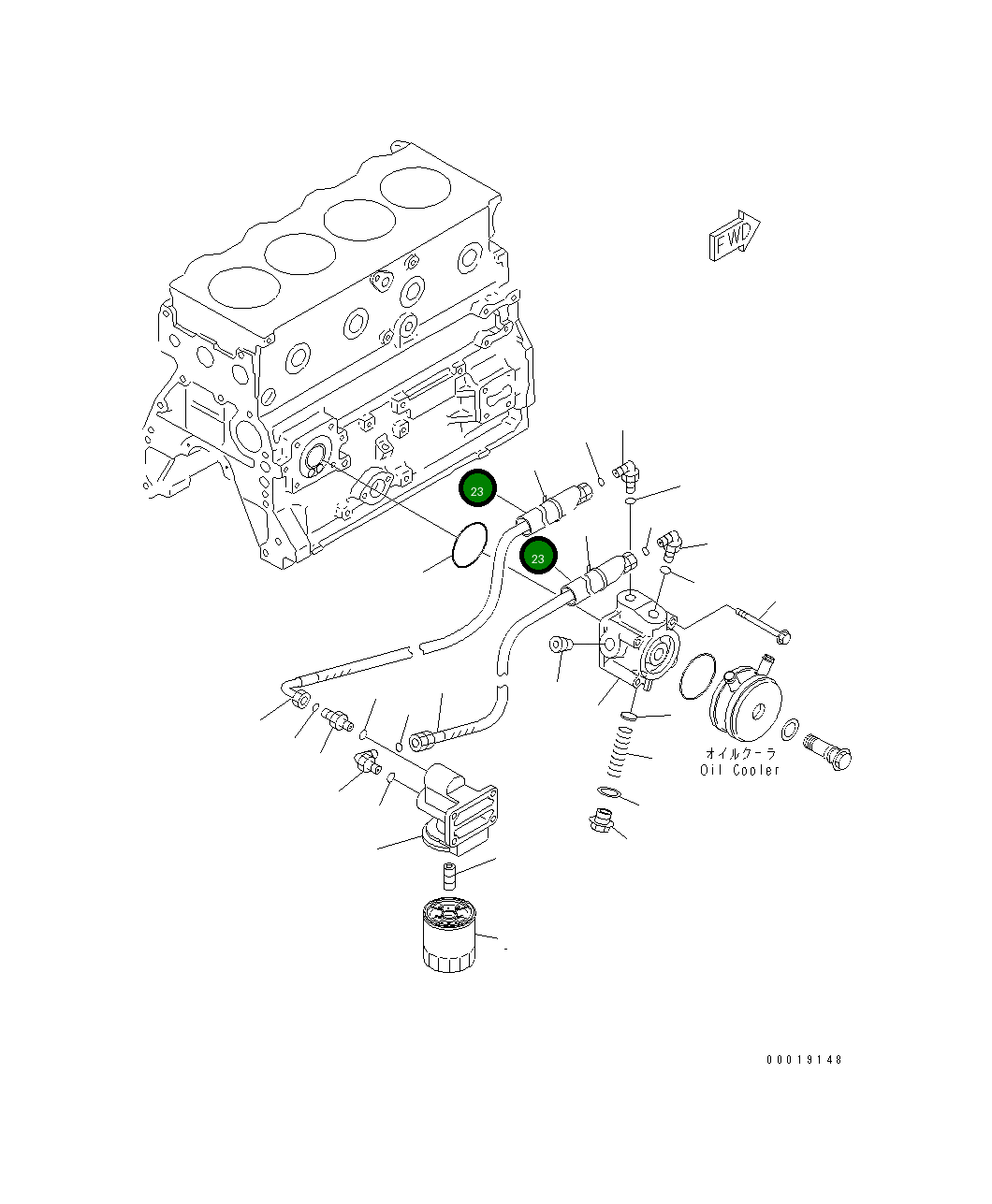 FWD

23

23

オイルクーラ
Oil Cooler

00019148