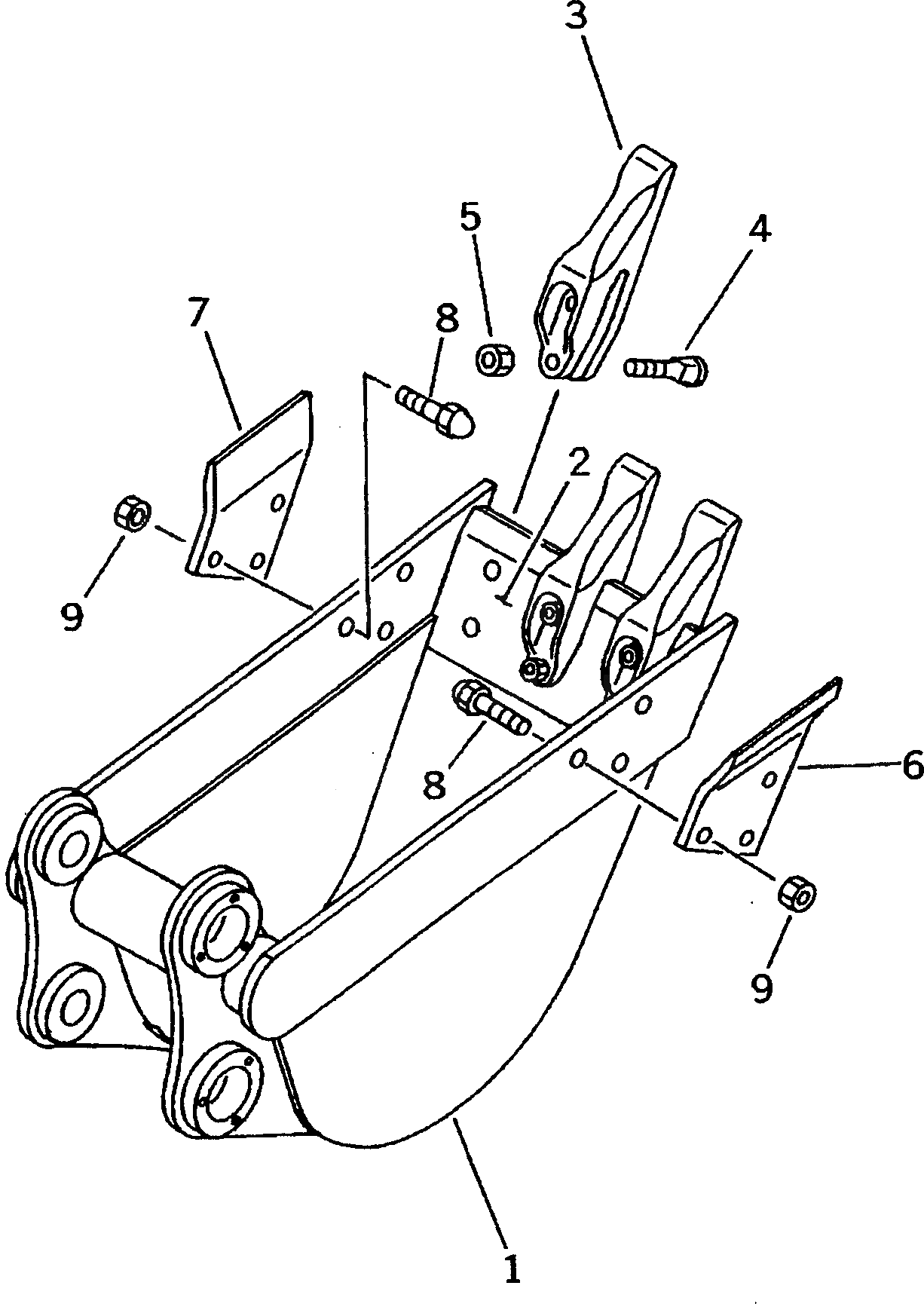 3
5
4
7
8
2
9
8
6
9
1