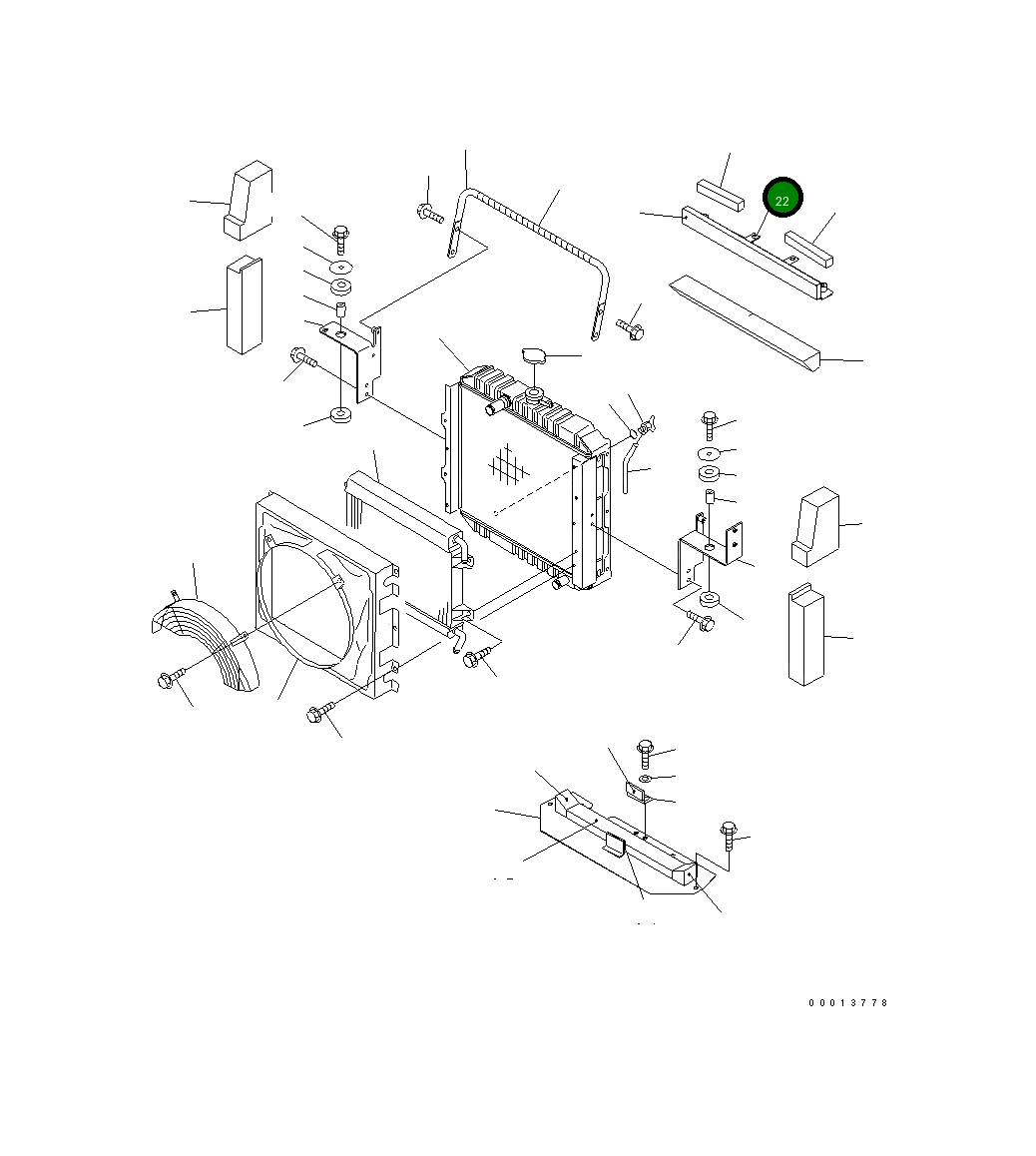 22

00013778