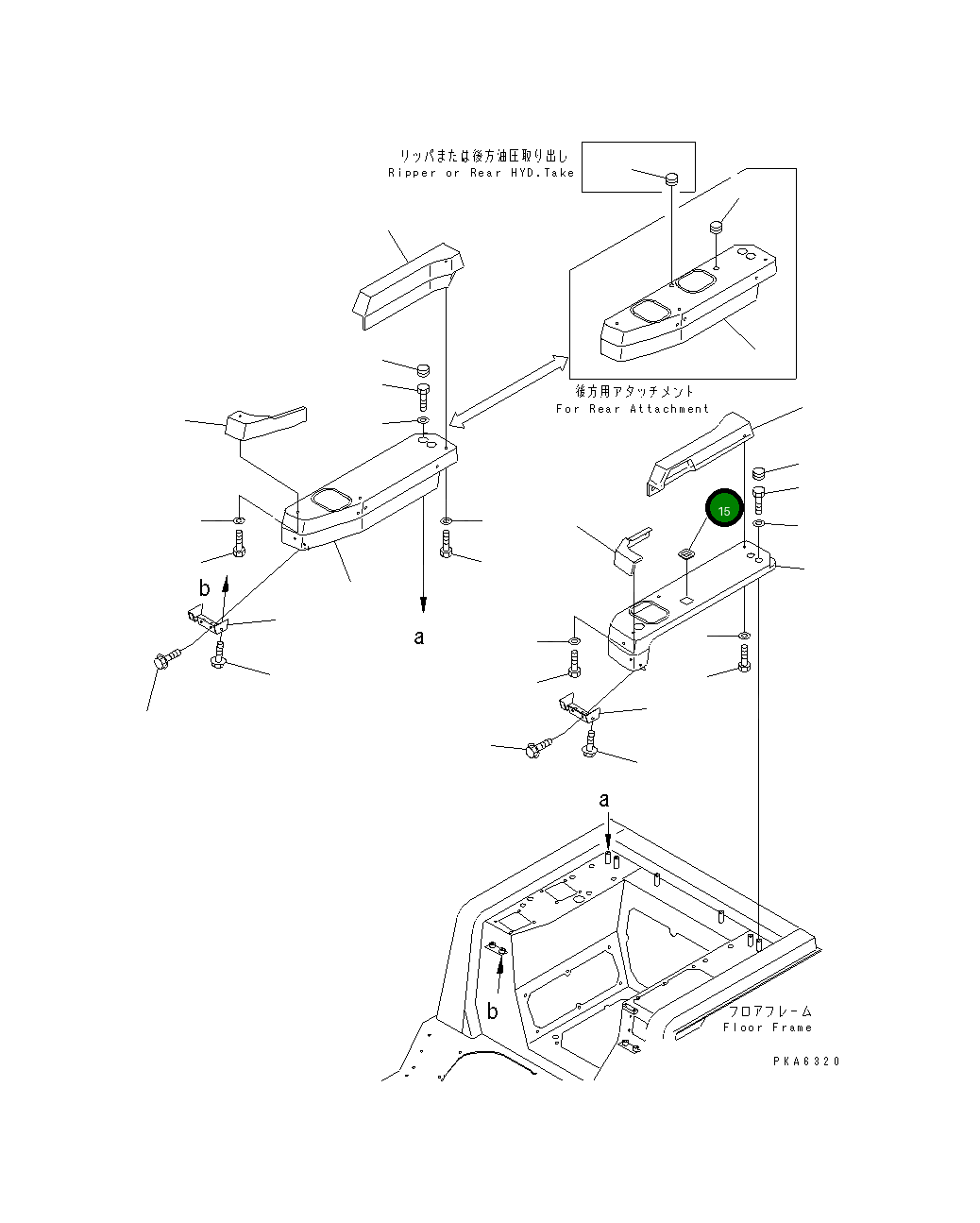 リッパまたは後方油圧取り出し
Ripper or Rear HYD.Take

後方用アタッチメント
For Rear Attachment

15

b

a

a

b

フロアフレーム
Floor Frame

PKA6320