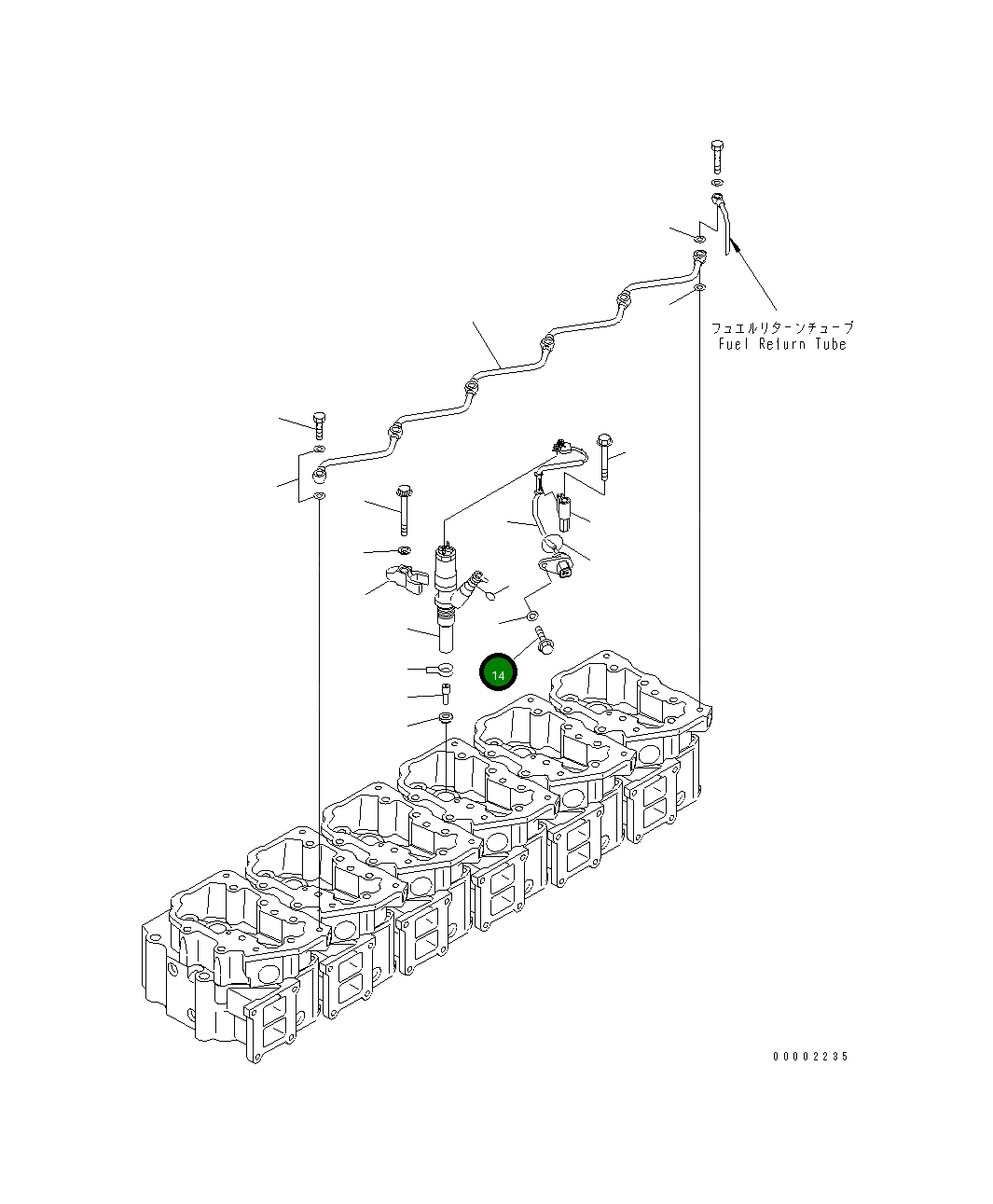 フュエルリターンチューブ
Fuel Return Tube

14

00002235