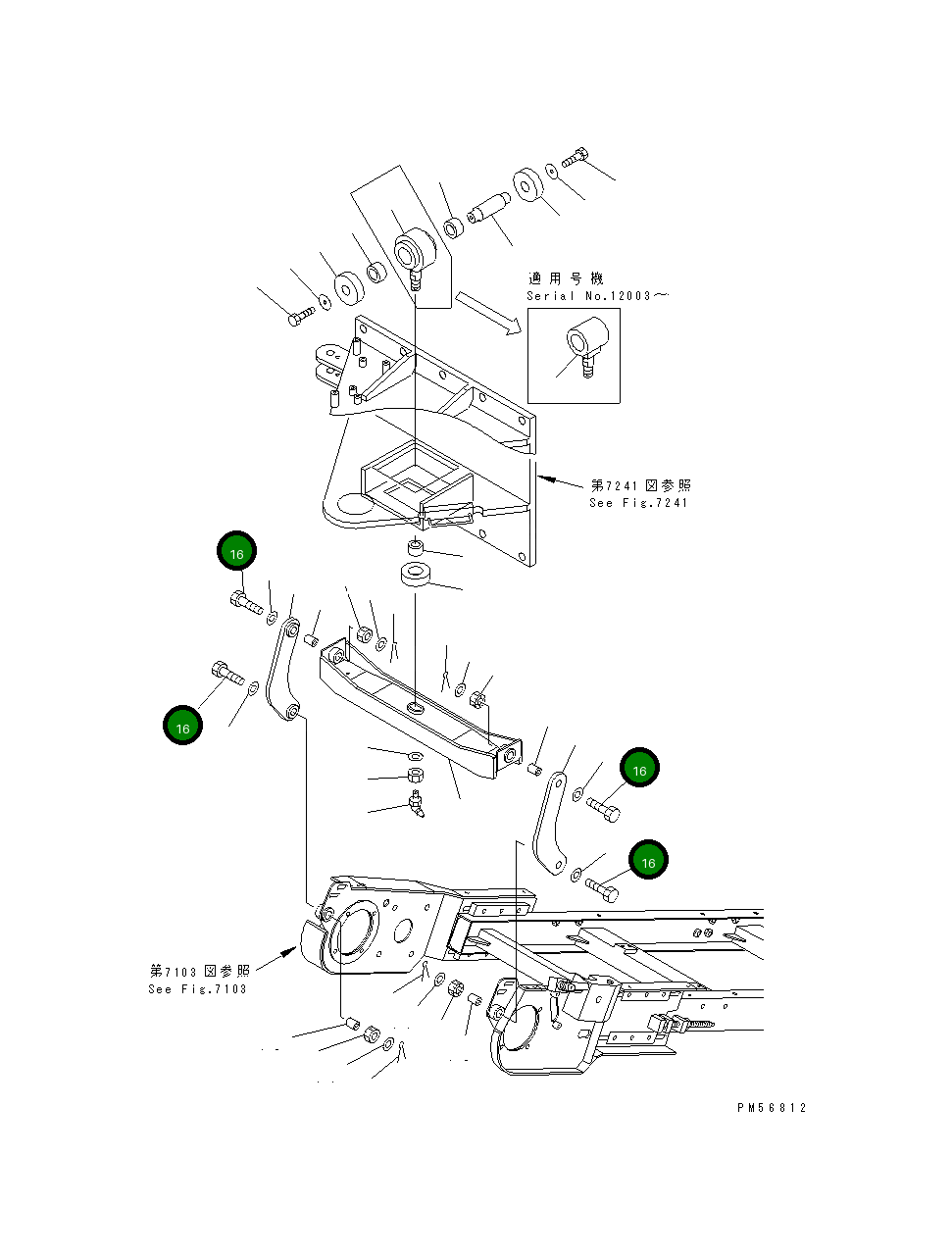 適用号機
Serial No.12003～

第7241図参照
See Fig.7241

16

16

16

16

第7103図参照
See Fig.7103

PM56812