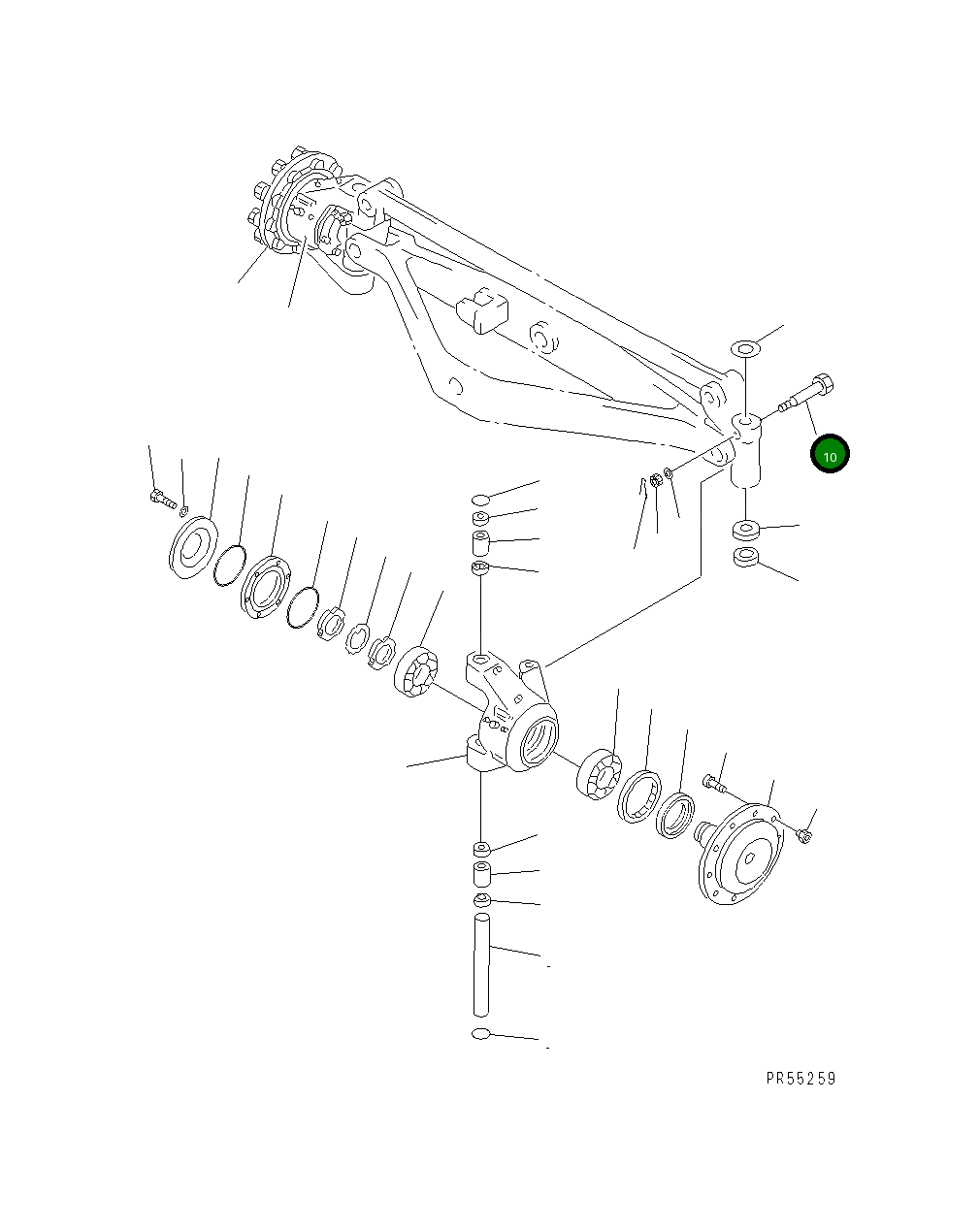 10

PR55259