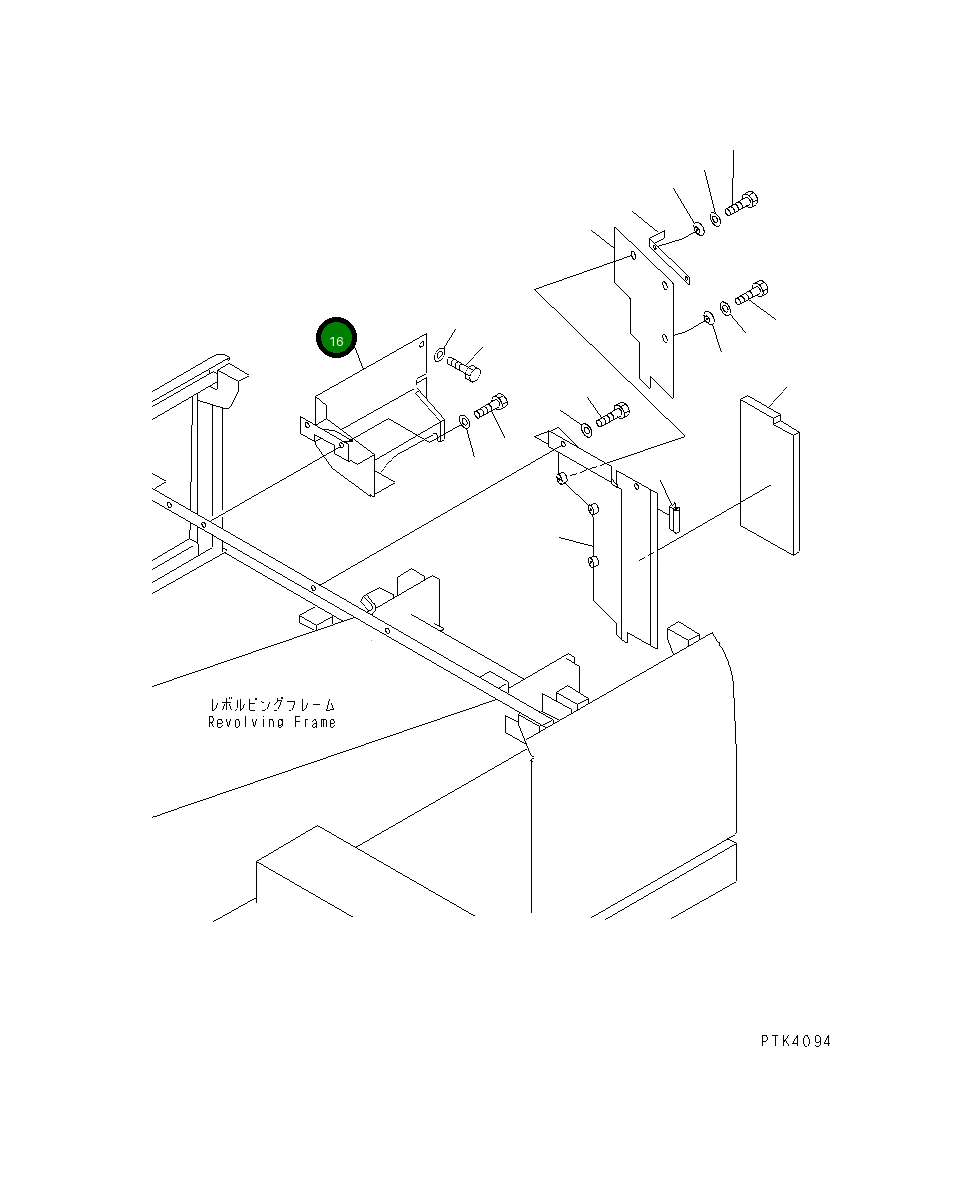 16

レボルビングフレーム
Revolving Frame

PTK4094