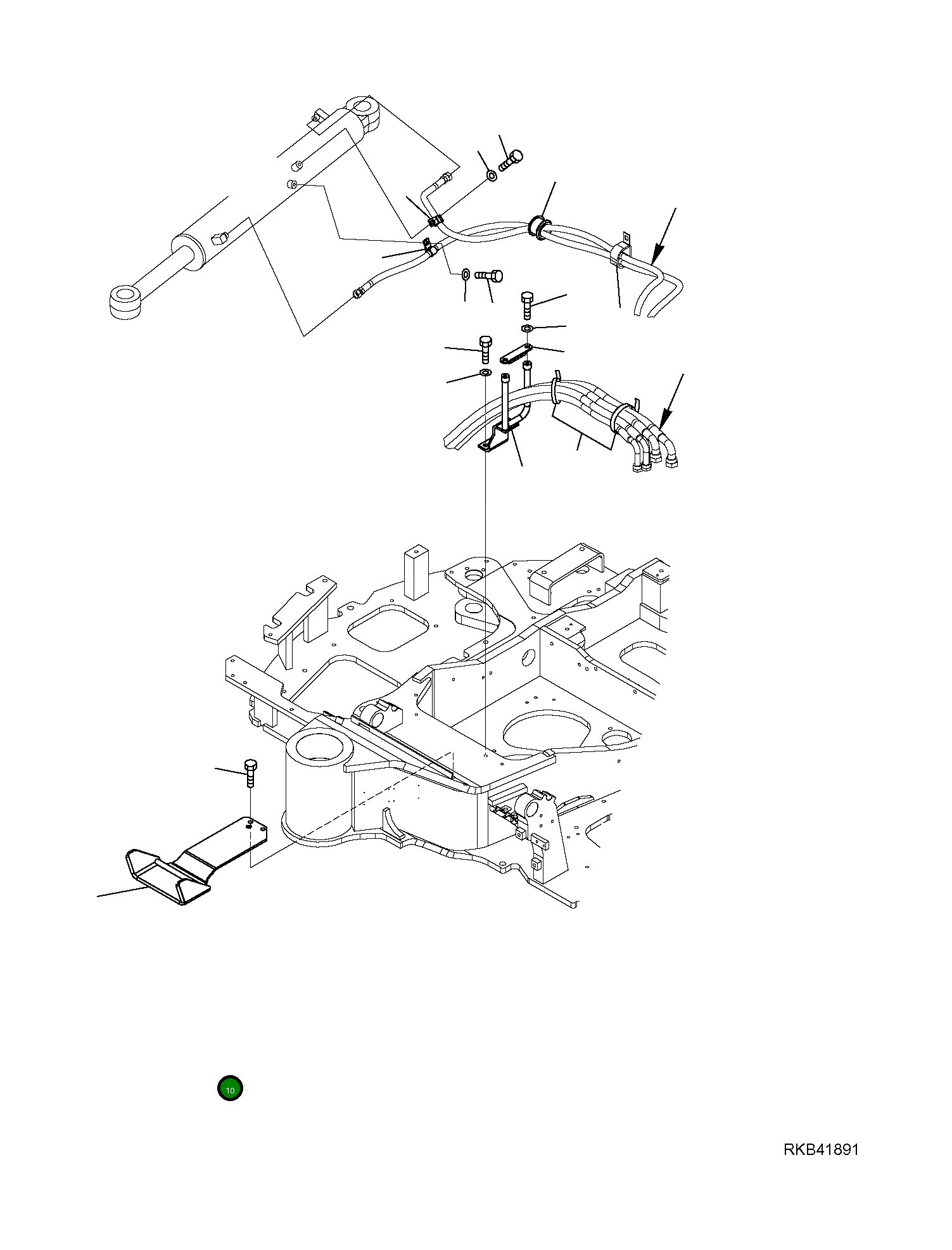 10

RKB41891