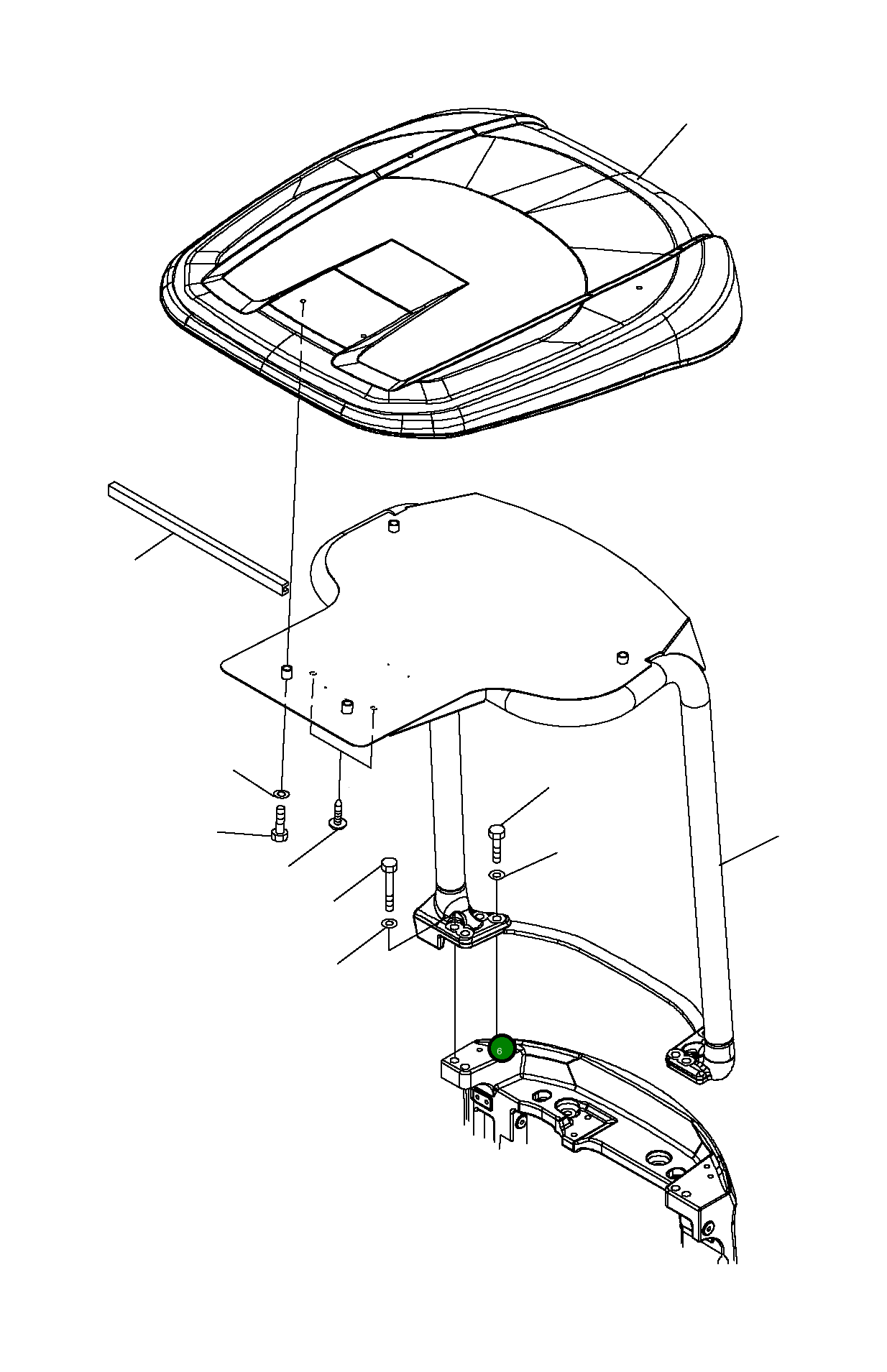 6