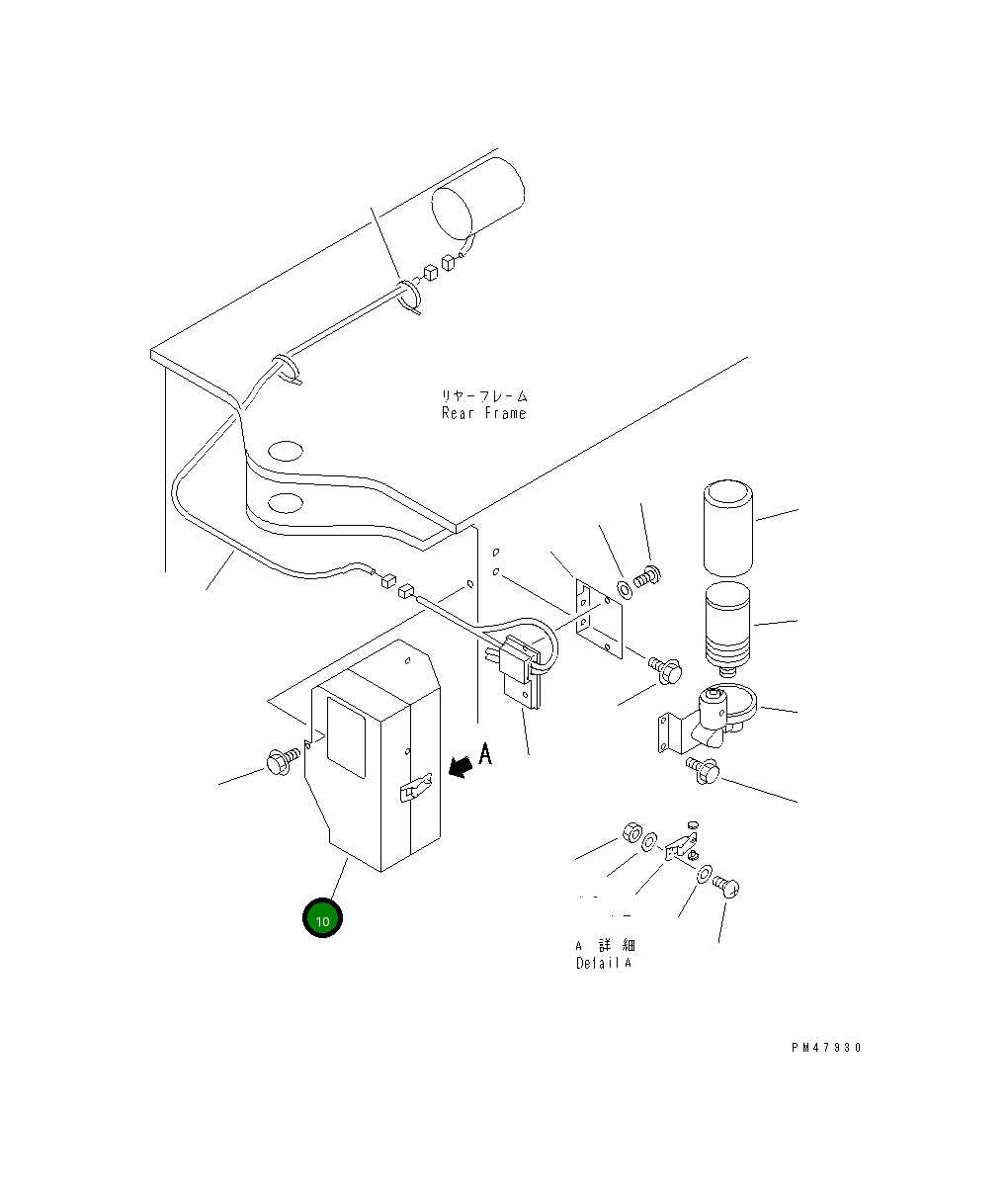 リヤーフレーム
Rear Frame

A

10

A 詳 細
Detail A

PM47930