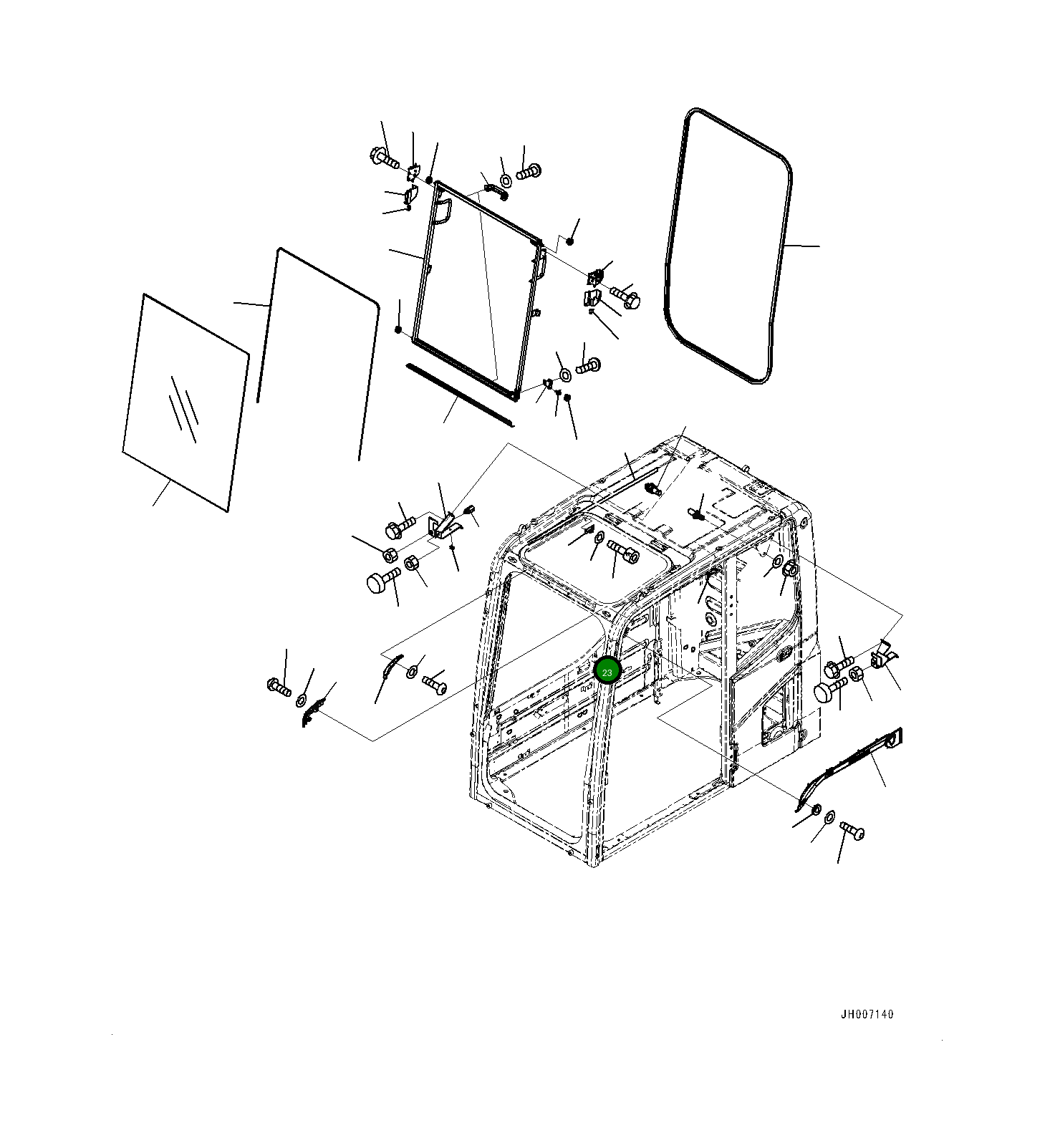 23

JH007140