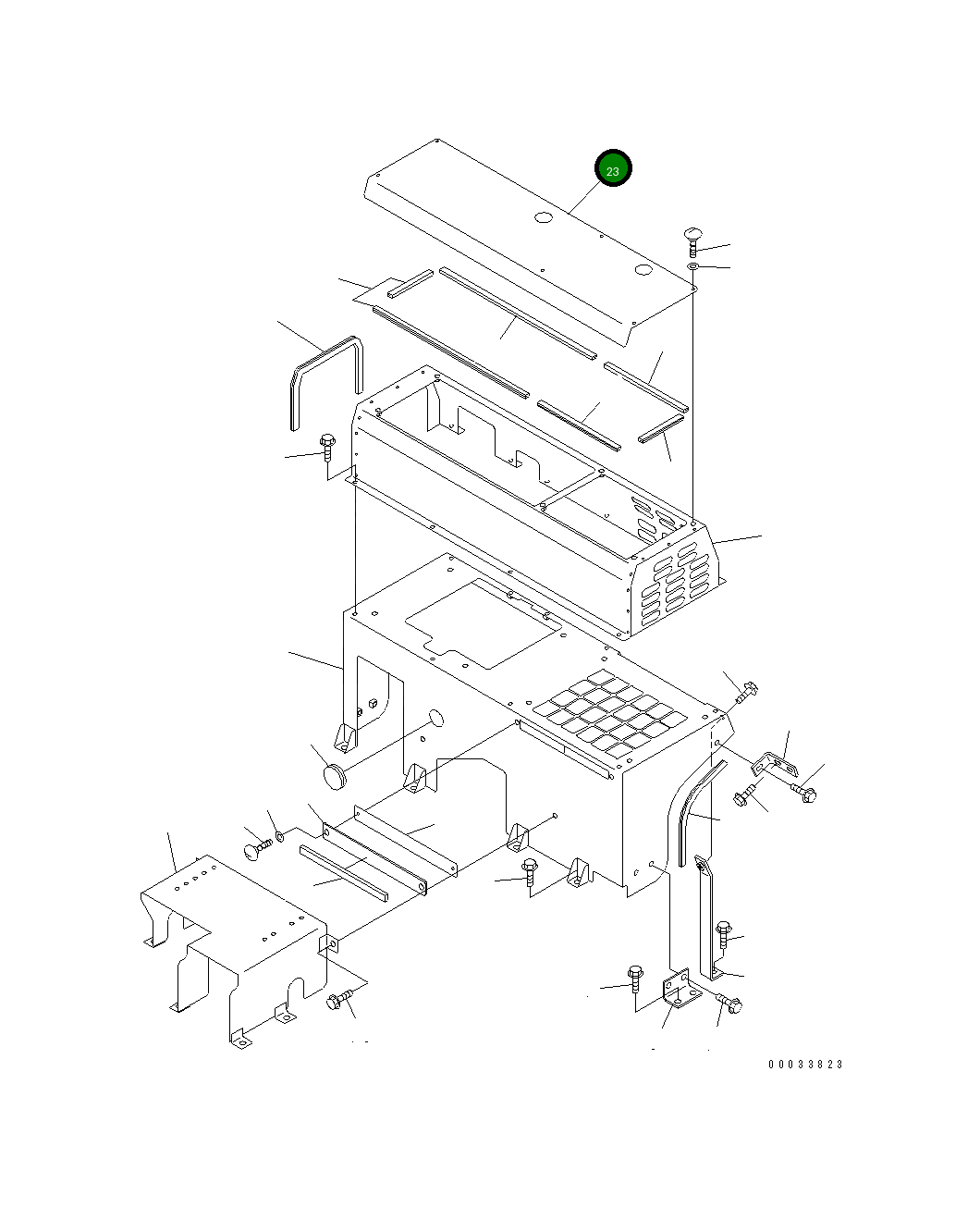 23

00033823