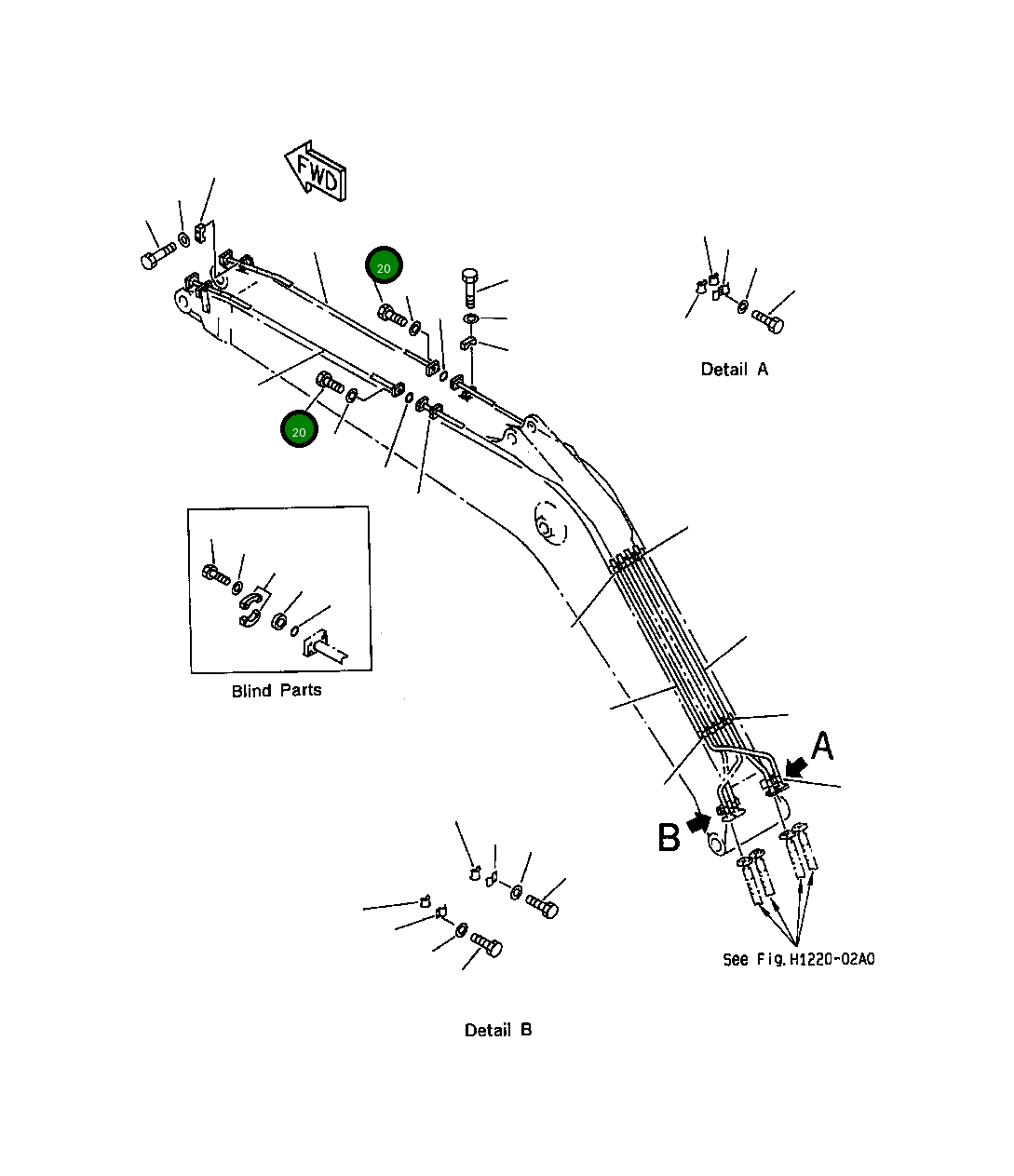 FWD

20

20

Detail A

Blind Parts

A

B

See Fig.H1220-02A0

Detail B