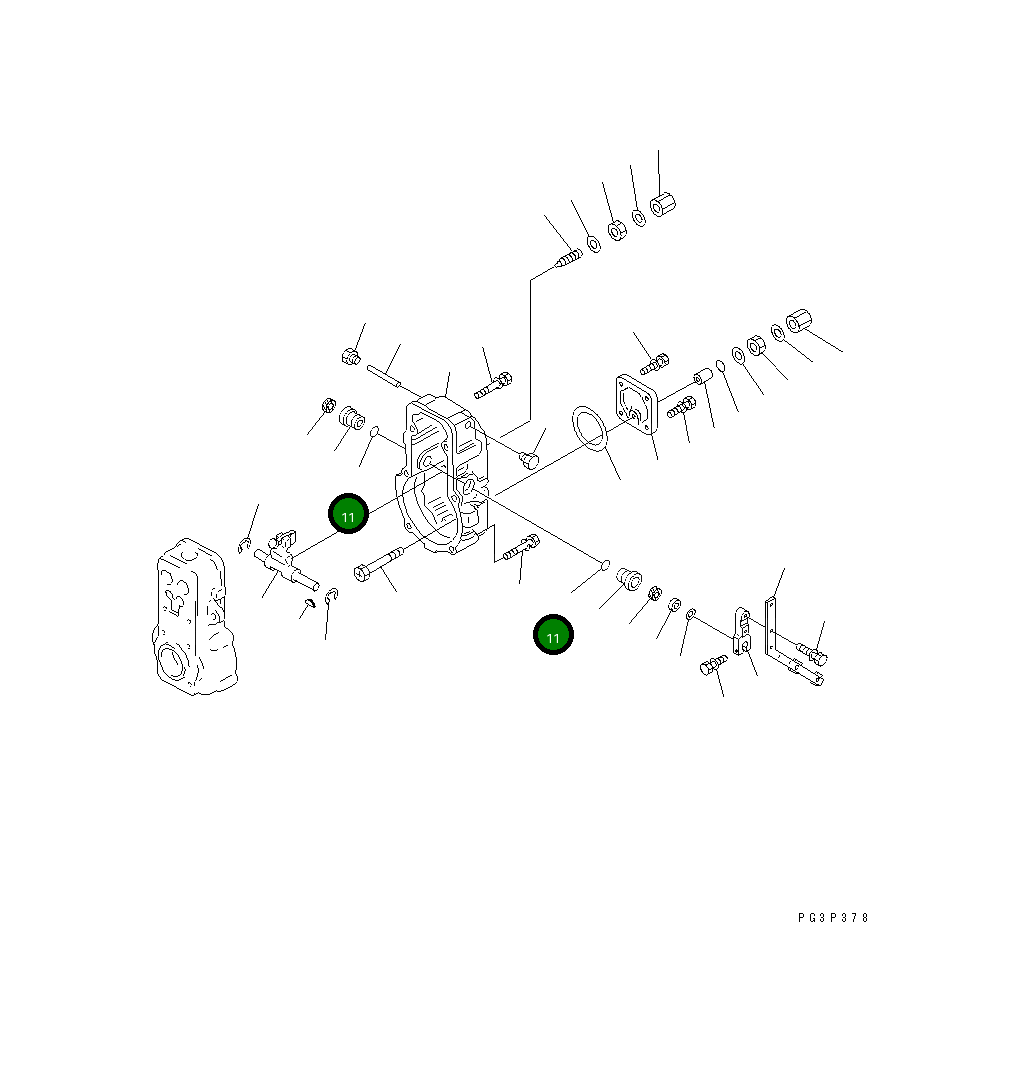 11

11

PG3P378