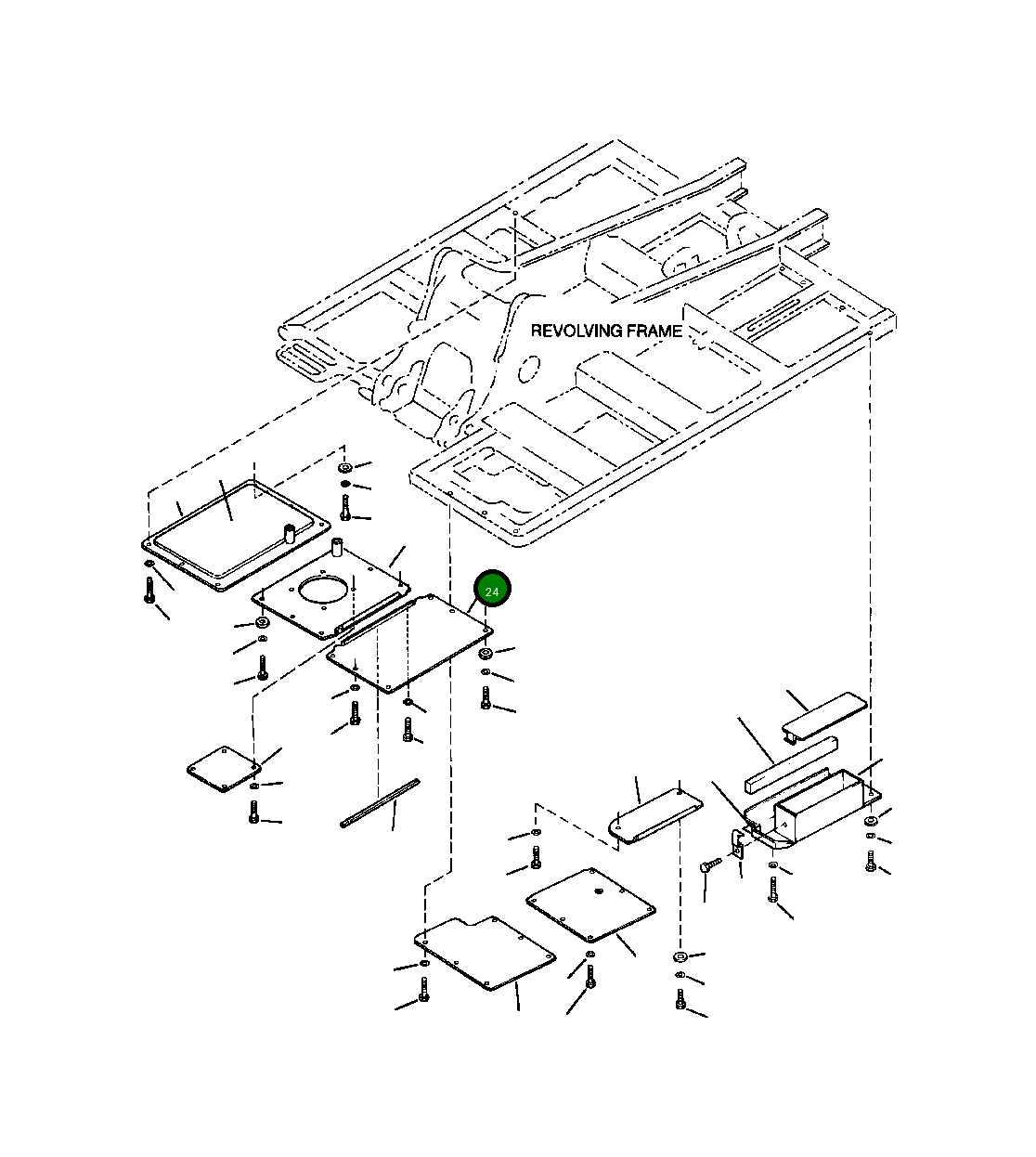 REVOLVING FRAME

24