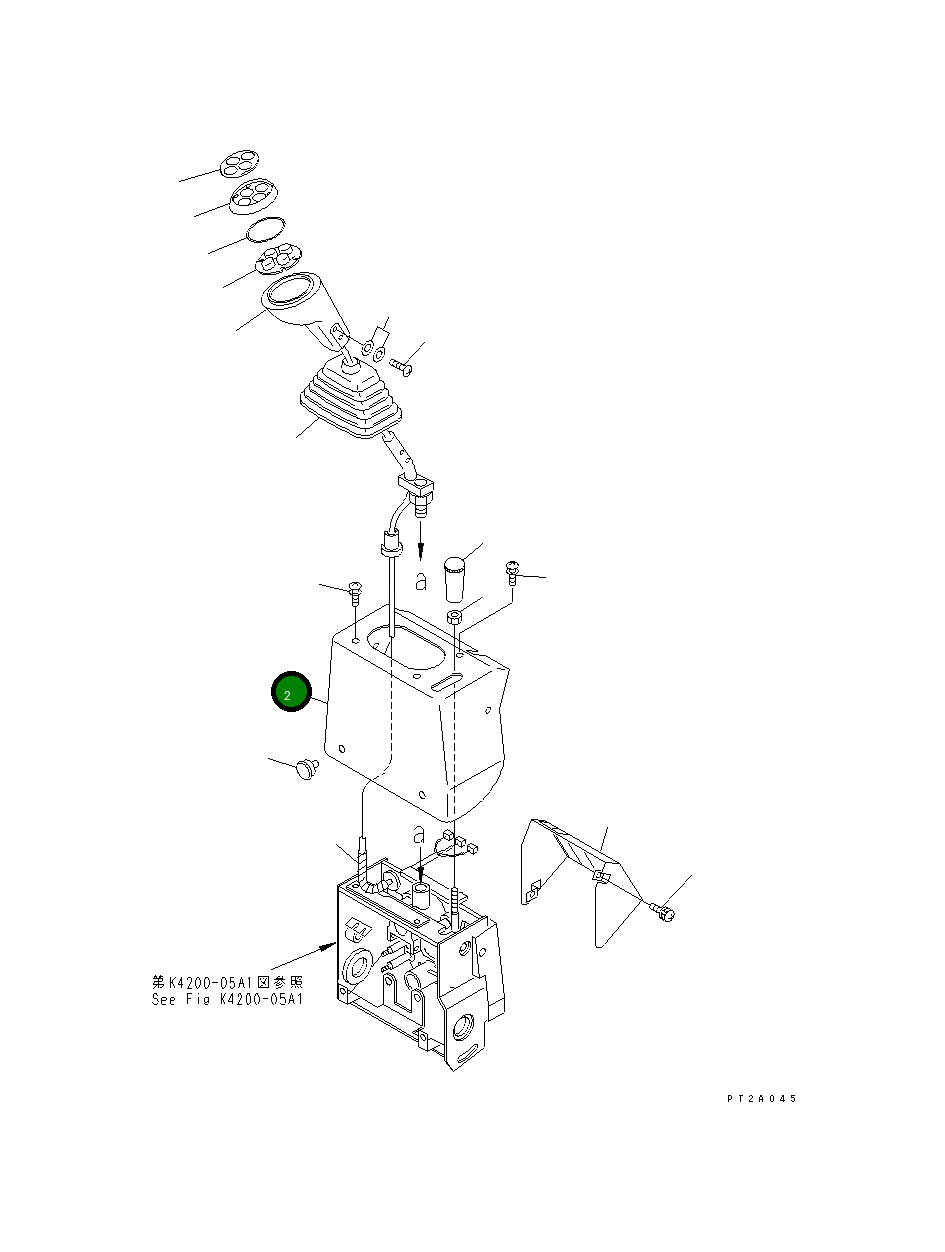 a
2
a
第K4200-05A1図参照
See Fig K4200-05A1
PT2A045