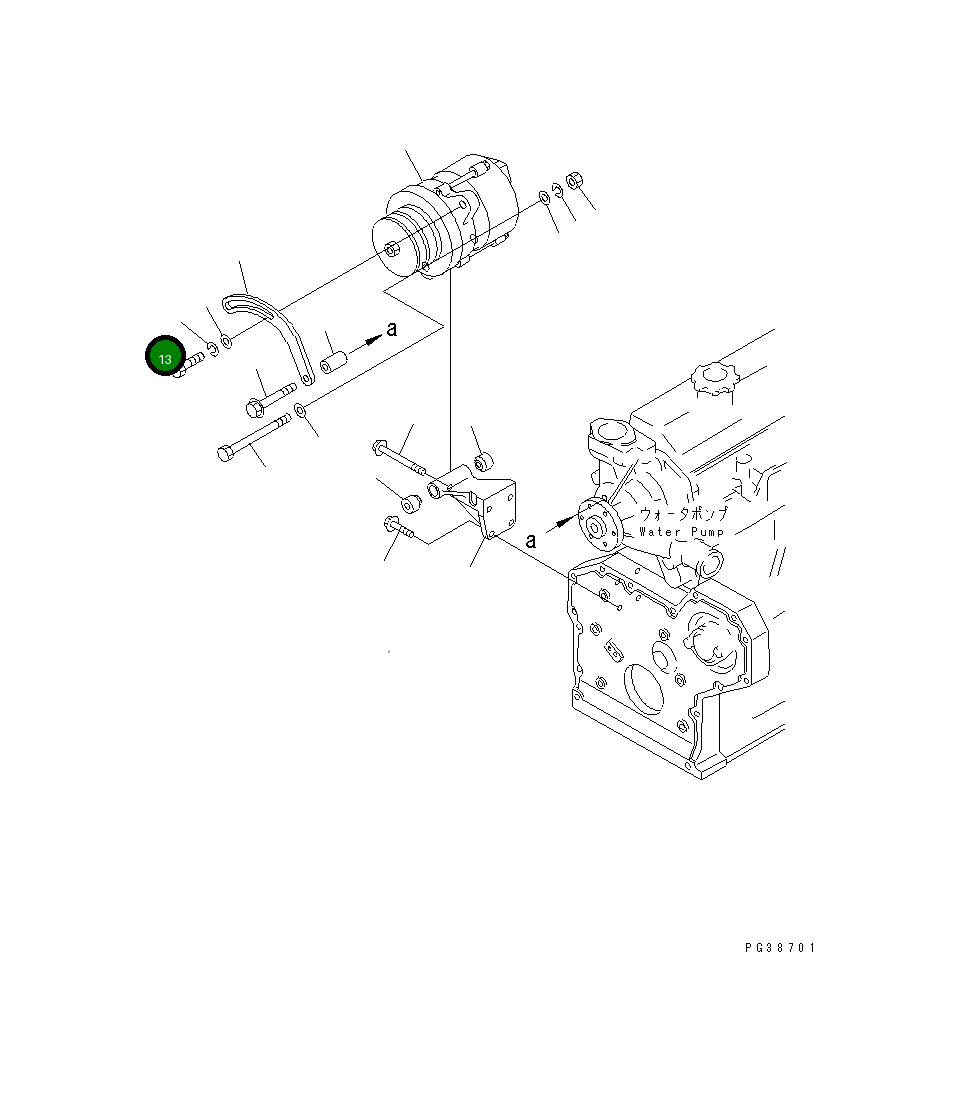 13
a
a
ウォータポンプ
Water Pump
PG38701