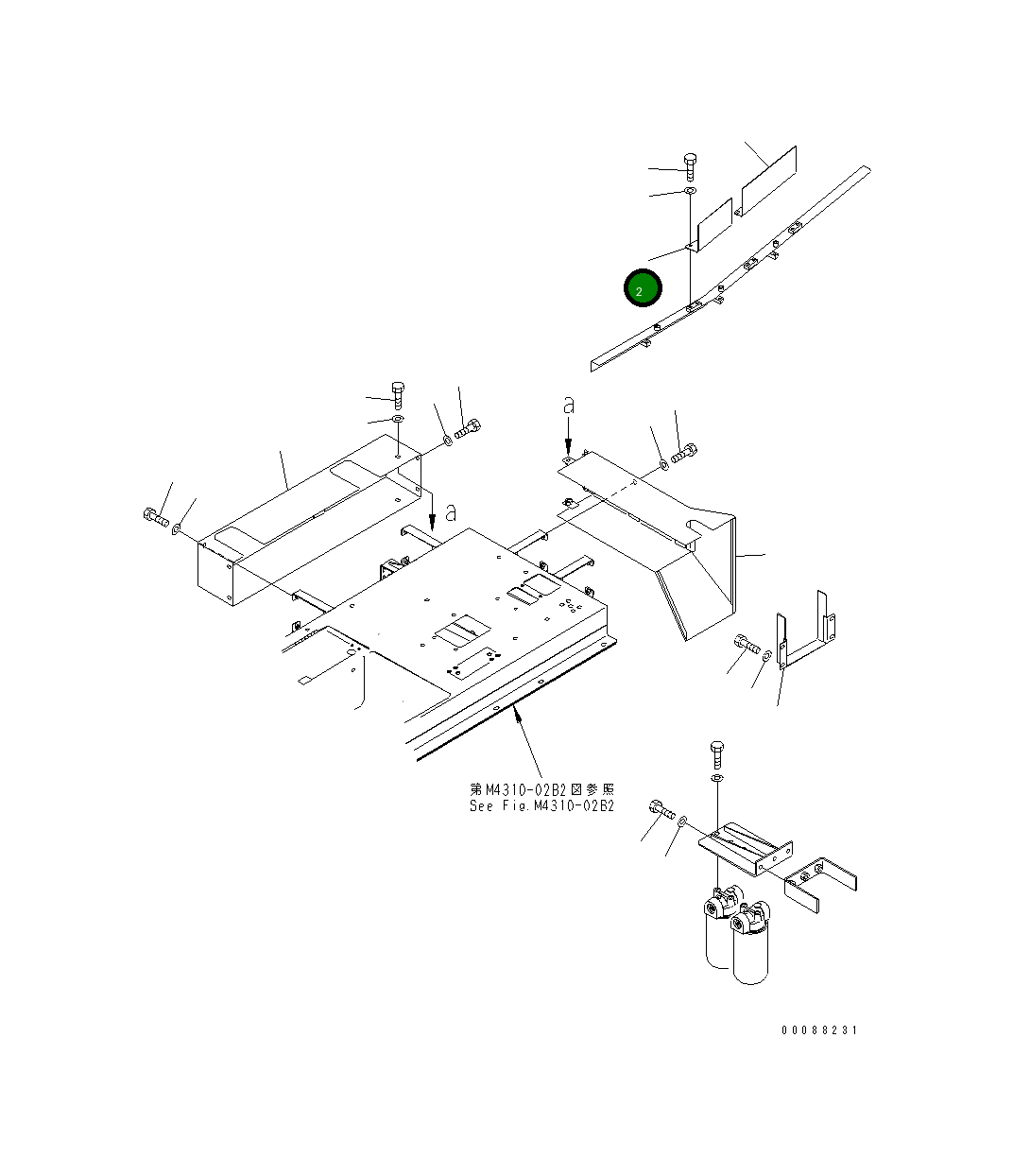 2

a

a

第M4310-02B2図参照
See Fig.M4310-02B2

00088231