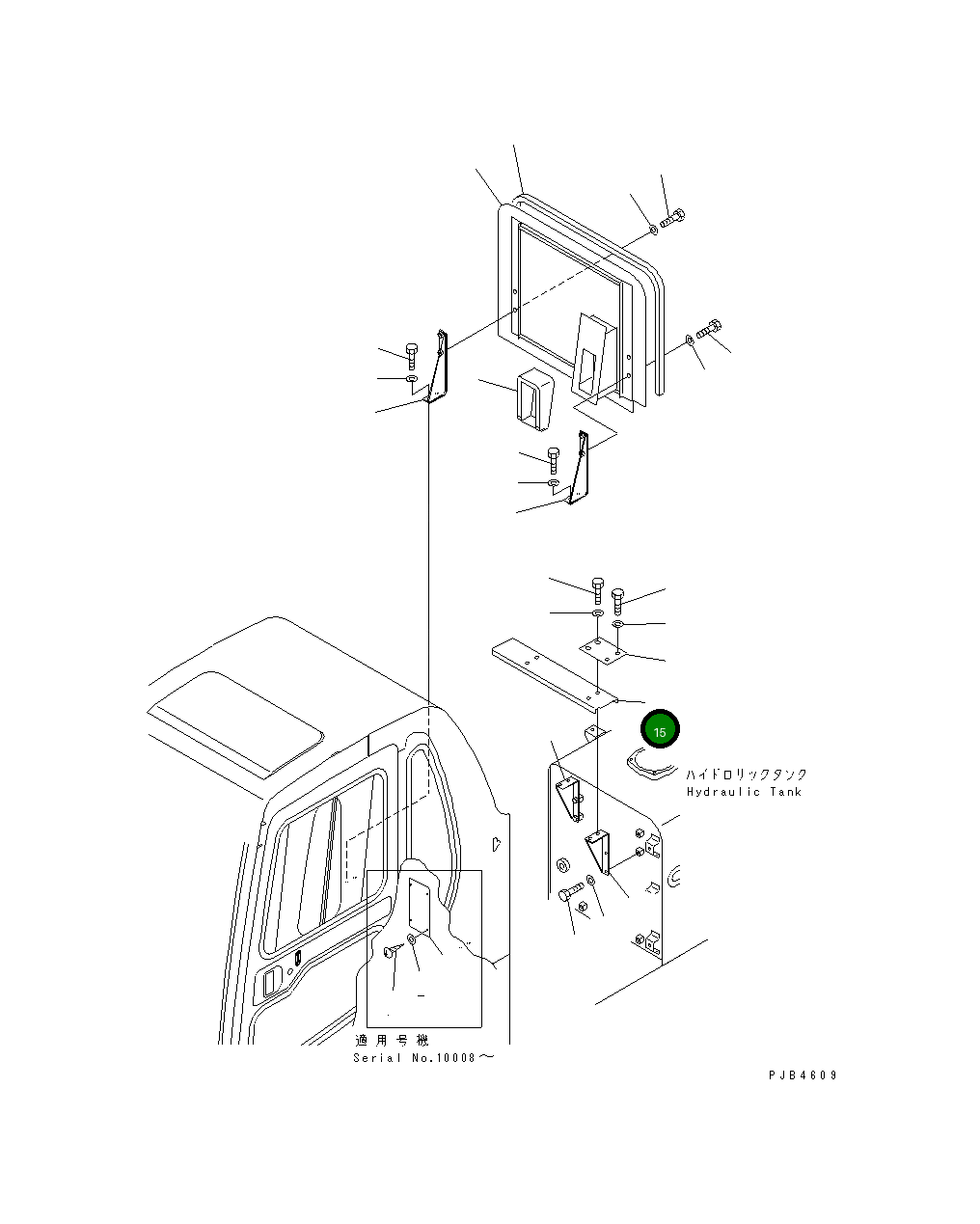 15

ハイドロリックタンク
Hydraulic Tank

適用号機
Serial No.10008～

PJB4609