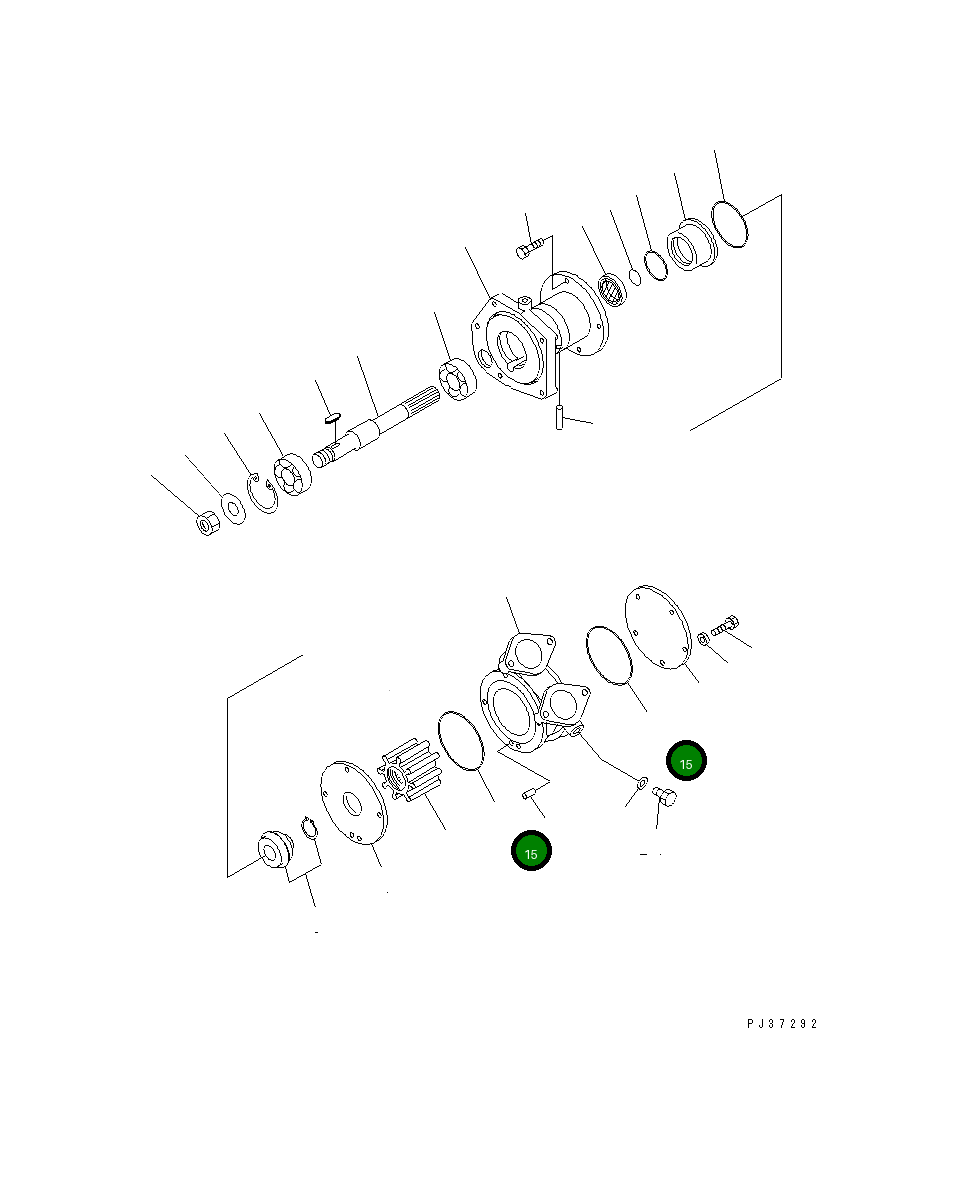 15

15

PJ37292