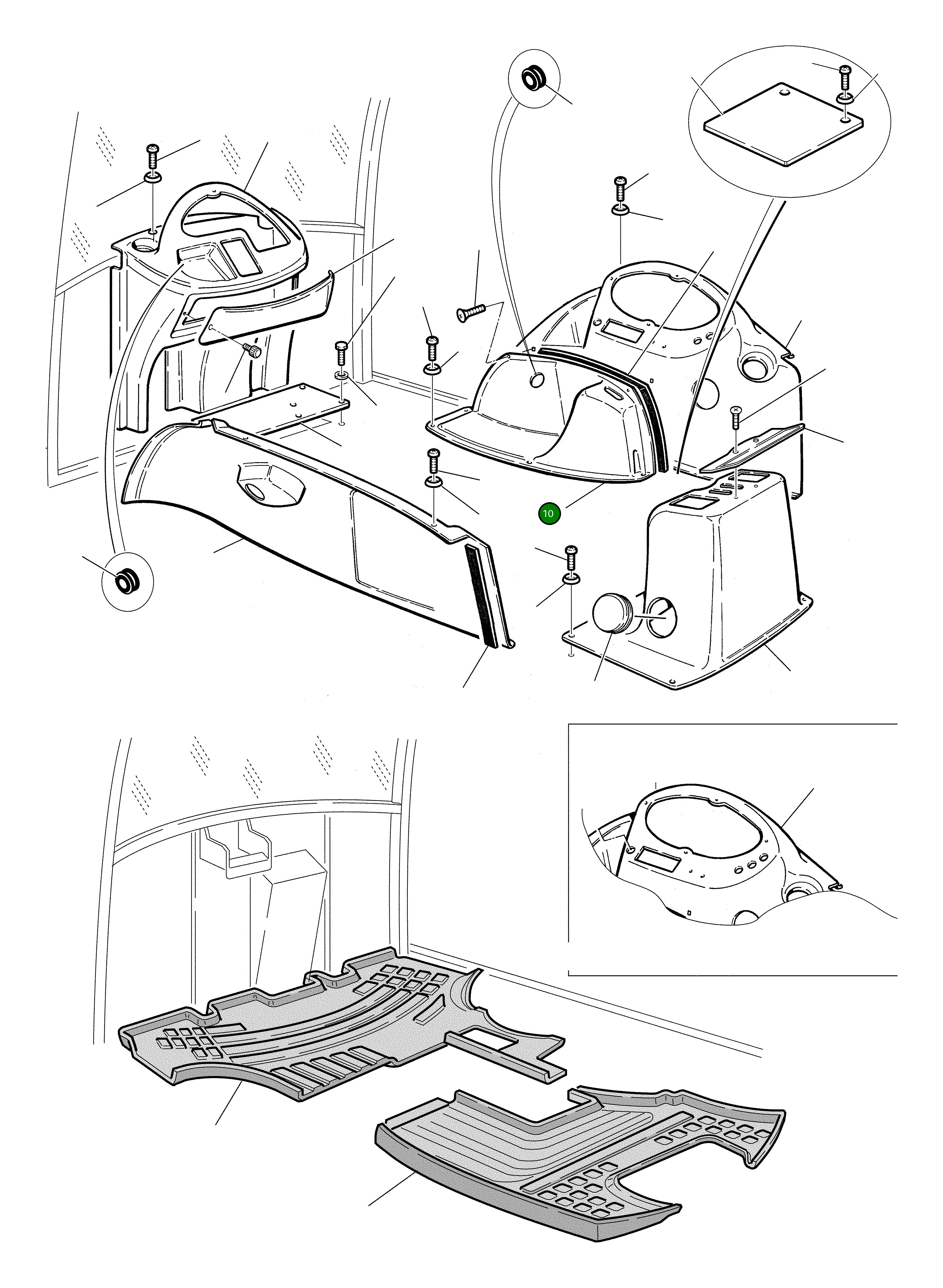 10